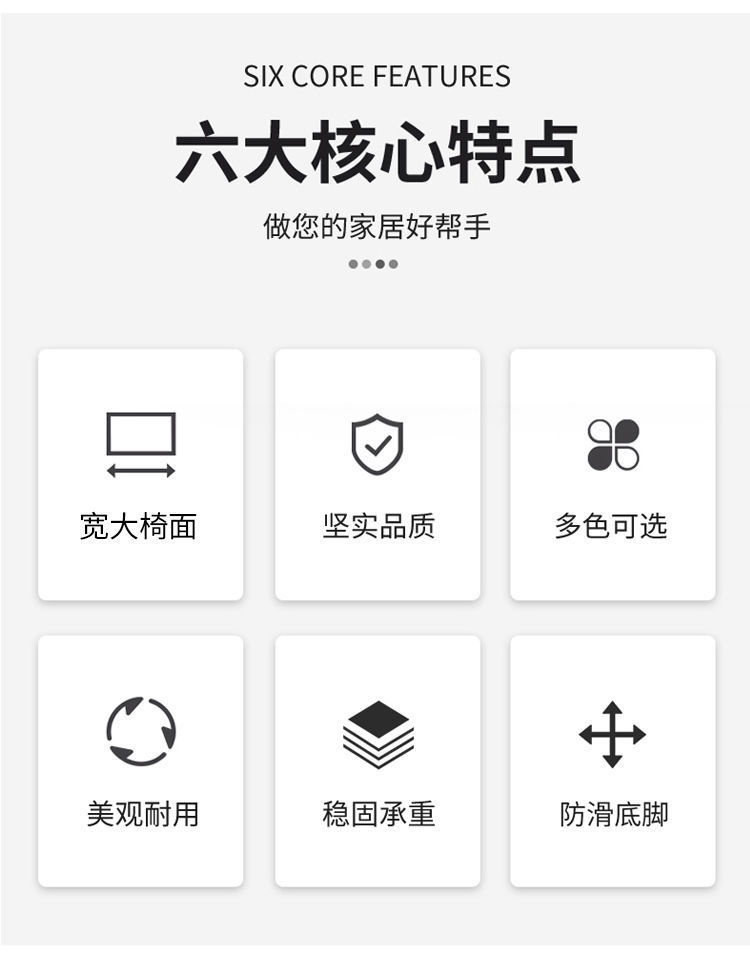 SIX CORE FEATURES

六大核心特点

做您的家居好帮手

宽大椅面

坚实品质

多色可选

美观耐用

稳固承重

防滑底脚