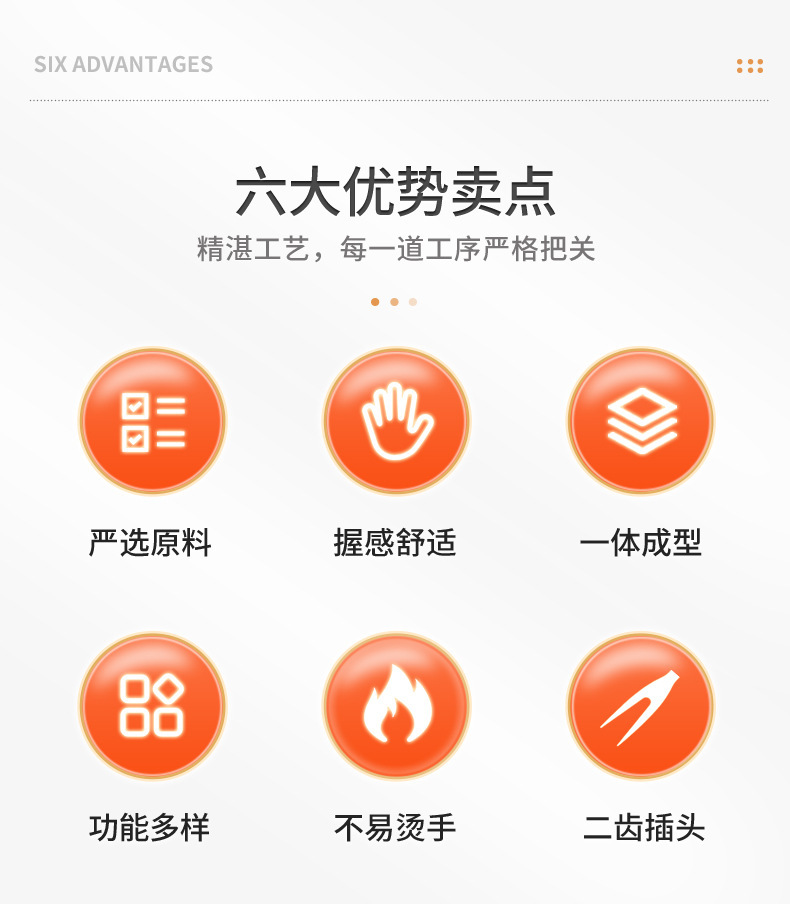 SIX ADVANTAGES

六大优势卖点

精湛工艺，每一道工序严格把关

严选原料

握感舒适

一体成型

功能多样

不易烫手

二齿插头