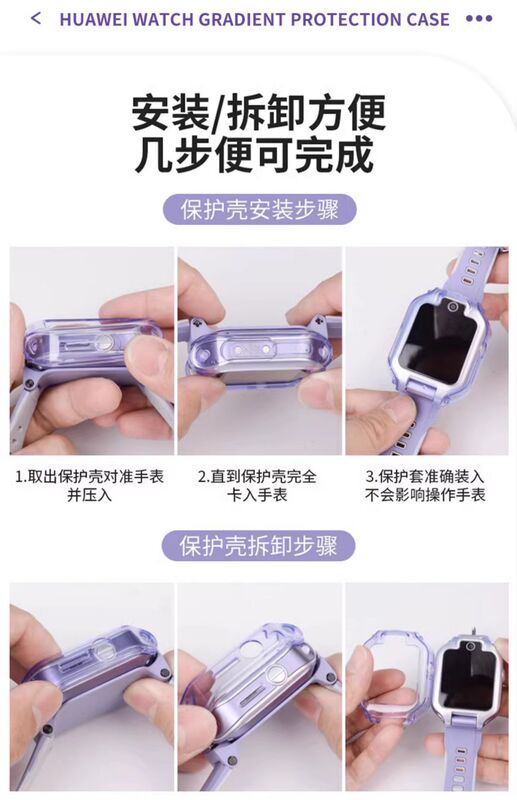 < HUAWEI WATCH GRADIENT PROTECTION CASE •••

安装/拆卸方便
几步便可完成

保护壳安装步骤

1.取出保护壳对准手表并压入

2.直到保护壳完全卡入手表

3.保护套准确装入不会影响操作手表

保护壳拆卸步骤