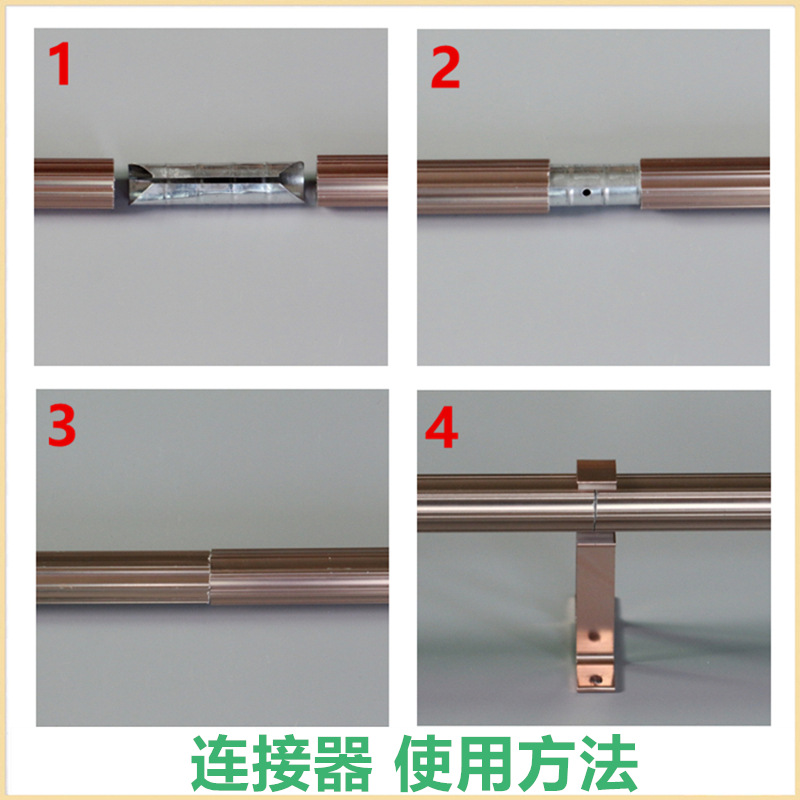 1

2

3

4

连接器 使用方法