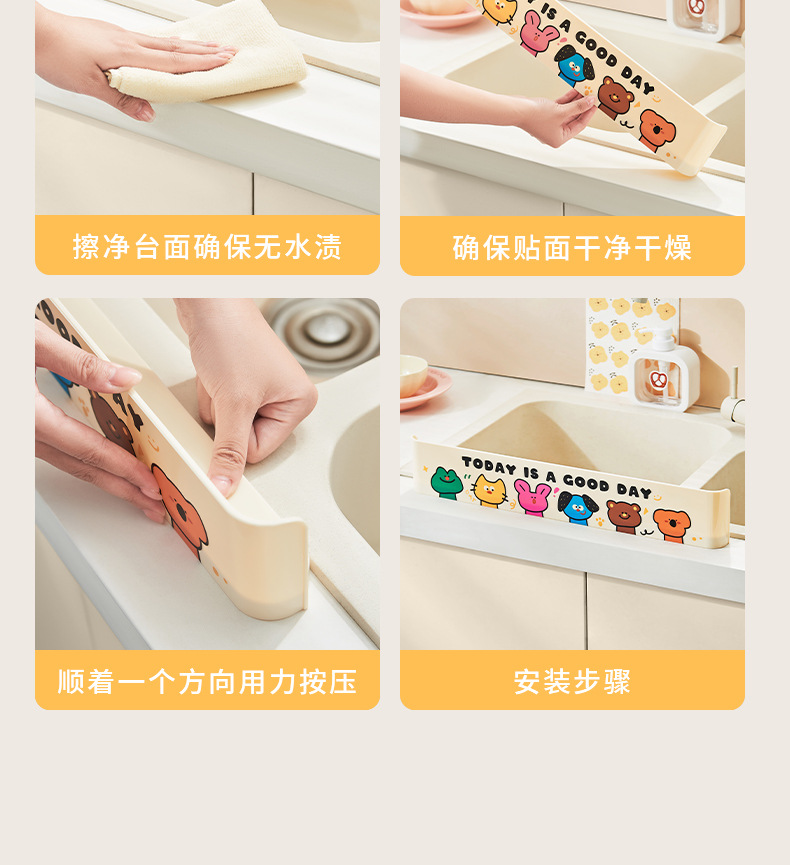 擦净台面确保无水渍

IS A GOOD DAY

确保贴面干净干燥

顺着一个方向用力按压

TODAY IS A GOOD DAY

安装步骤