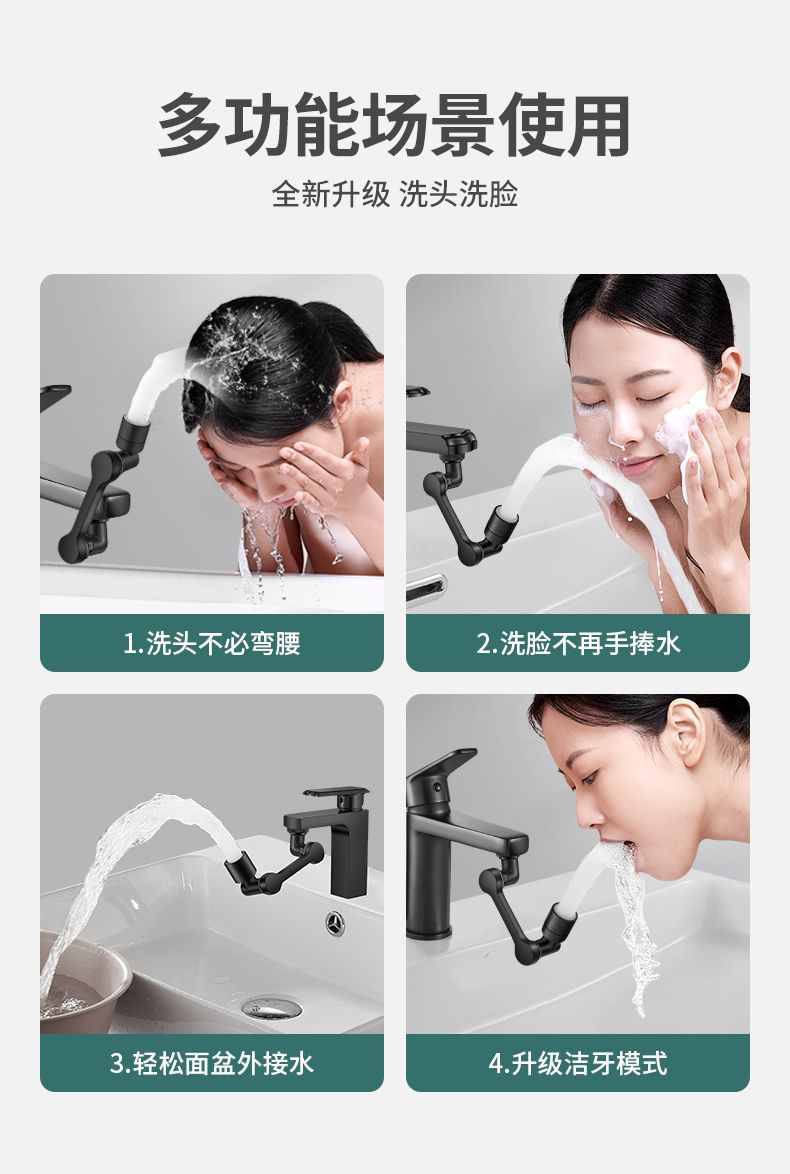 多功能场景使用

全新升级 洗头洗脸

1.洗头不必弯腰

2.洗脸不再手捧水

3.轻松面盆外接水

4.升级洁牙模式