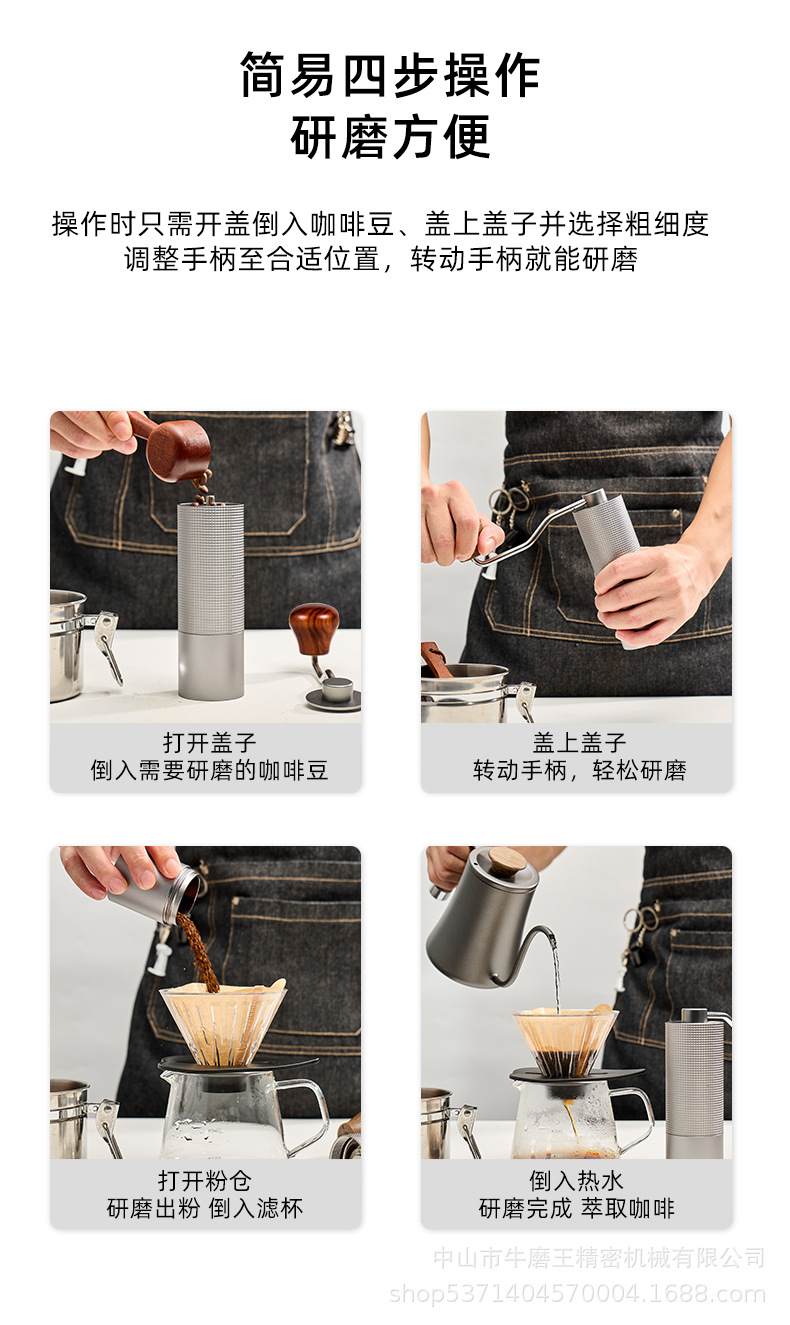 简易四步操作
研磨方便

操作时只需开盖倒入咖啡豆、盖上盖子并选择粗细度
调整手柄至合适位置，转动手柄就能研磨

打开盖子
倒入需要研磨的咖啡豆

盖上盖子
转动手柄，轻松研磨

打开粉仓
研磨出粉 倒入滤杯

倒入热水
研磨完成 萃取咖啡

中山市牛磨王精密机械有限公司
shop5371404570004.1688.com