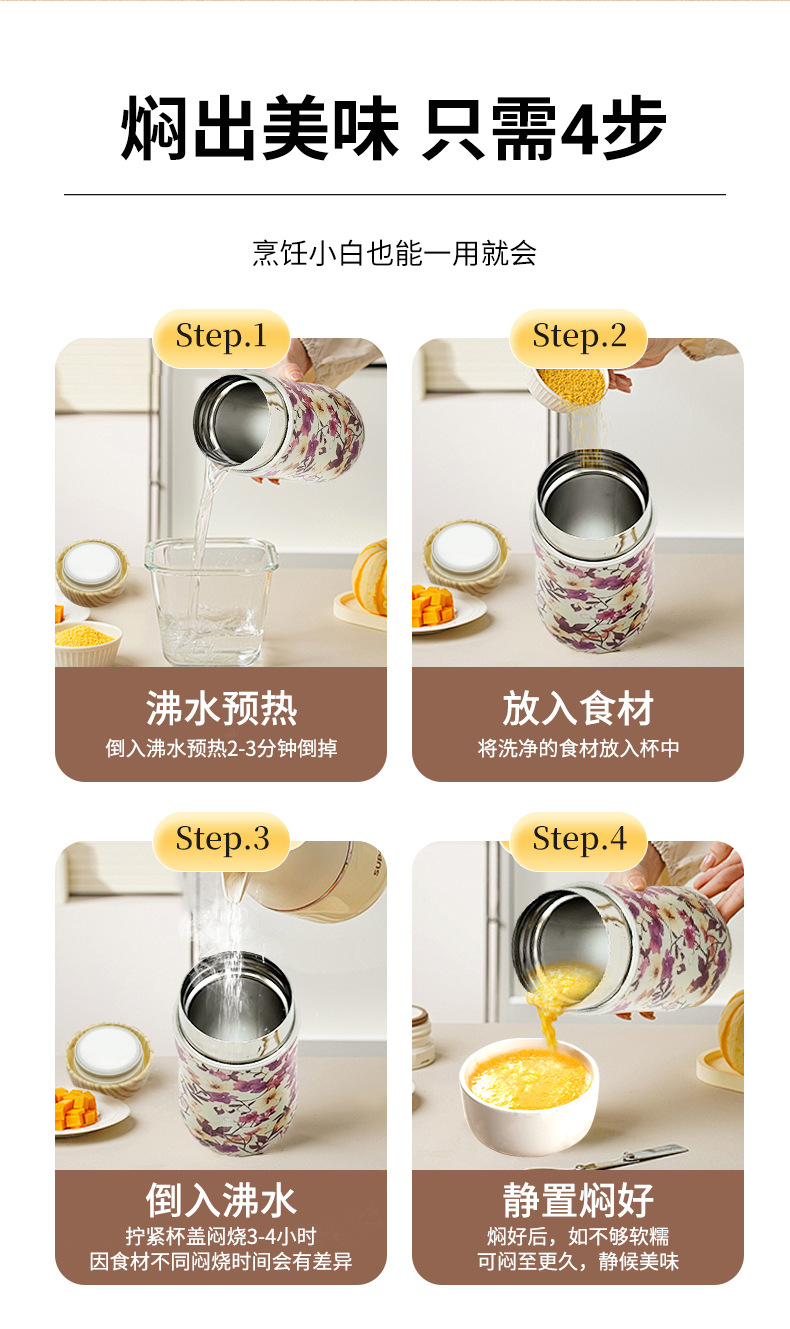 焖出美味 只需4步

烹饪小白也能一用就会

Step.1

沸水预热

倒入沸水预热2-3分钟倒掉

Step.2

放入食材

将洗净的食材放入杯中

Step.3

倒入沸水

拧紧杯盖闷烧3-4小时
因食材不同闷烧时间会有差异

Step.4

静置焖好

焖好后，如不够软糯
可闷至更久，静候美味