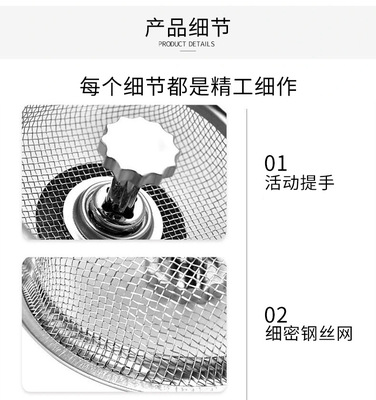 产品细节
PRODUCT DETAILS

每个细节都是精工细作

01
活动提手

02
细密钢丝网