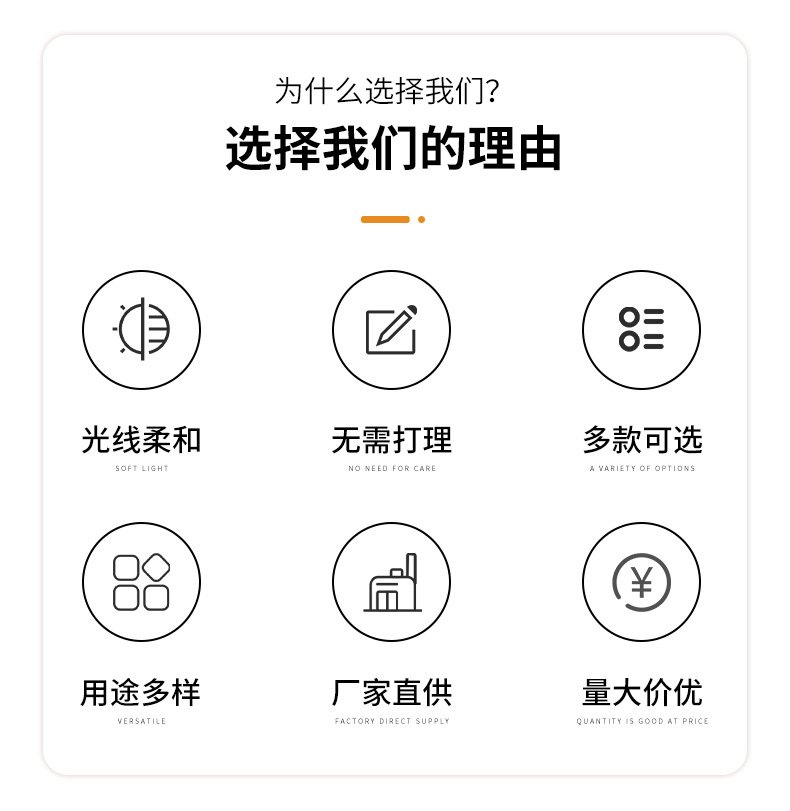 为什么选择我们?

选择我们的理由

光线柔和
SOFT LIGHT

无需打理
NO NEED FOR CARE

多款可选
A VARIETY OF OPTIONS

用途多样
VERSATILE

厂家直供
FACTORY DIRECT SUPPLY

量大价优
QUANTITY IS GOOD AT PRICE