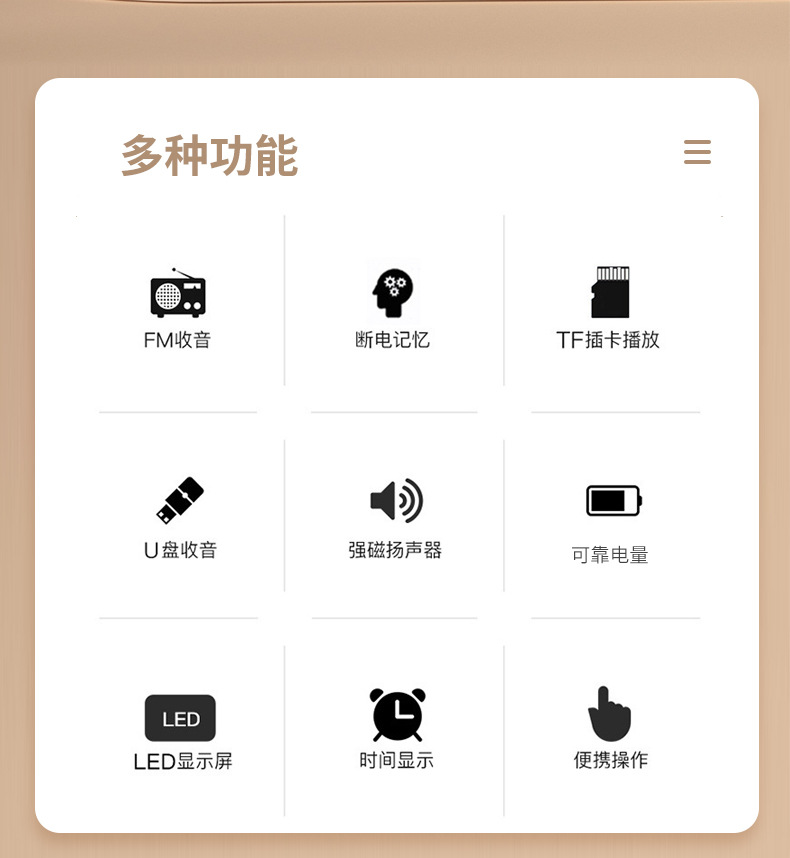 多种功能

FM收音

断电记忆

TF插卡播放

U盘收音

强磁扬声器

可靠电量

LED

LED显示屏

时间显示

便携操作