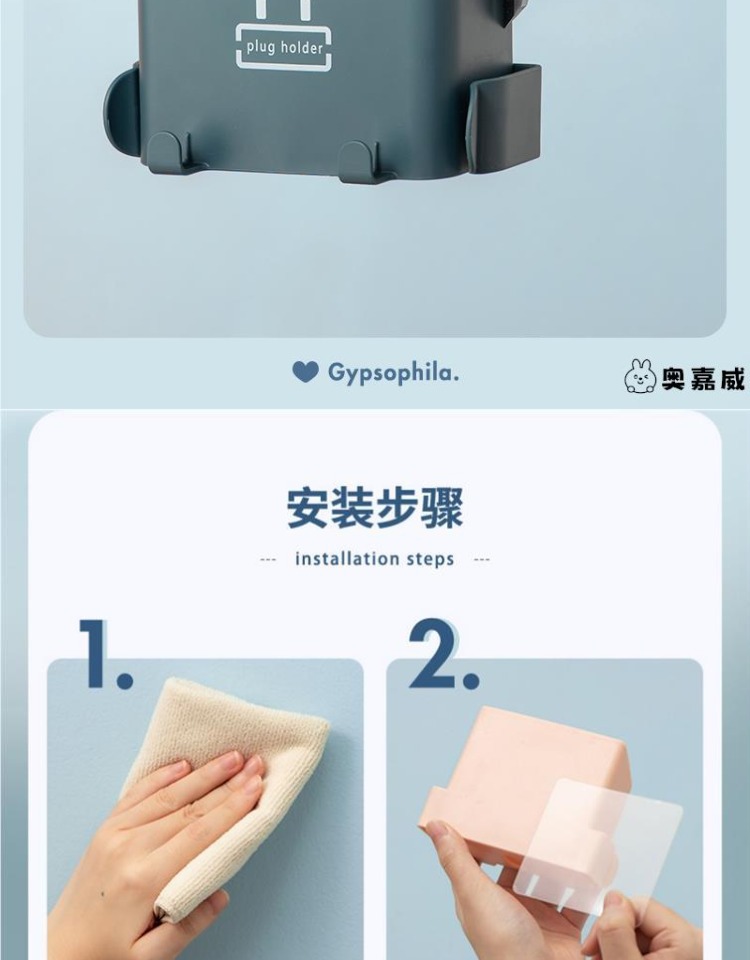 plug holder

Gypsophila.

奥嘉威

安装步骤

--- installation steps ---

1.

2.