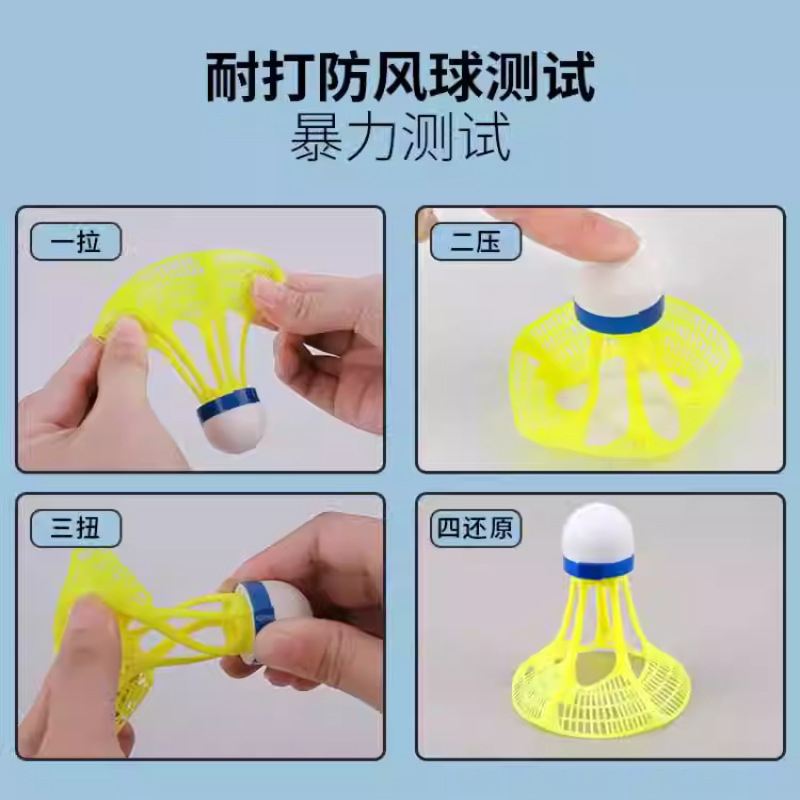 耐打防风球测试
暴力测试

一拉

二压

三扭

四还原