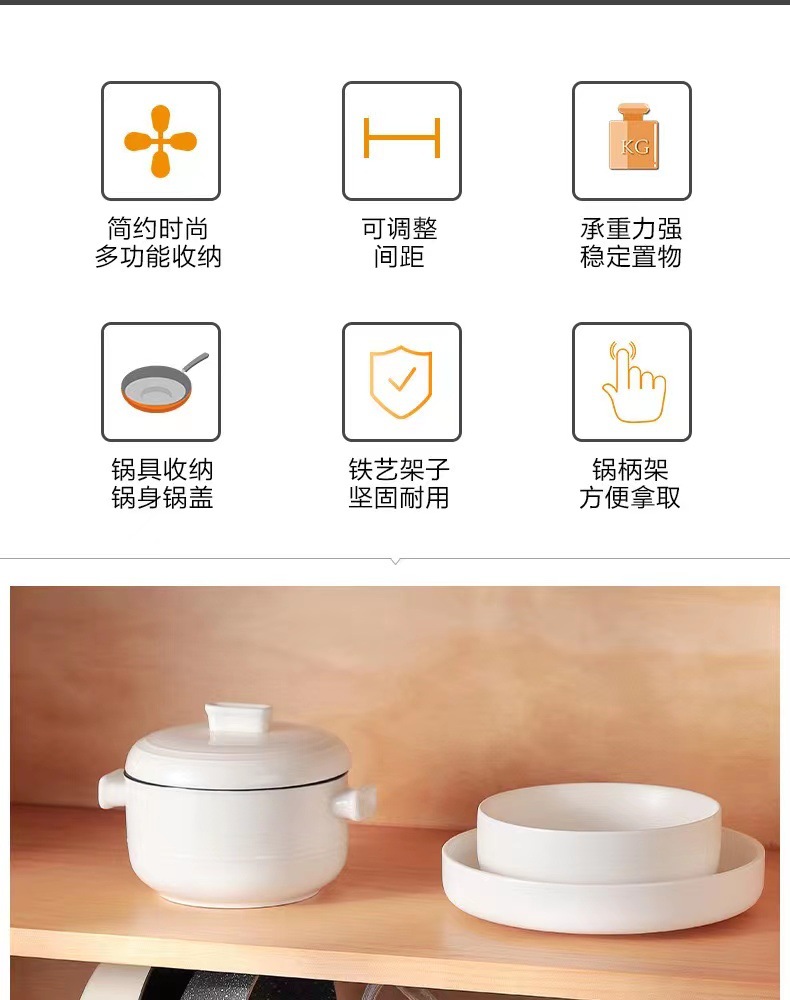 简约时尚
多功能收纳

可调整
间距

KG

承重力强
稳定置物

锅具收纳
锅身锅盖

铁艺架子
坚固耐用

锅柄架
方便拿取