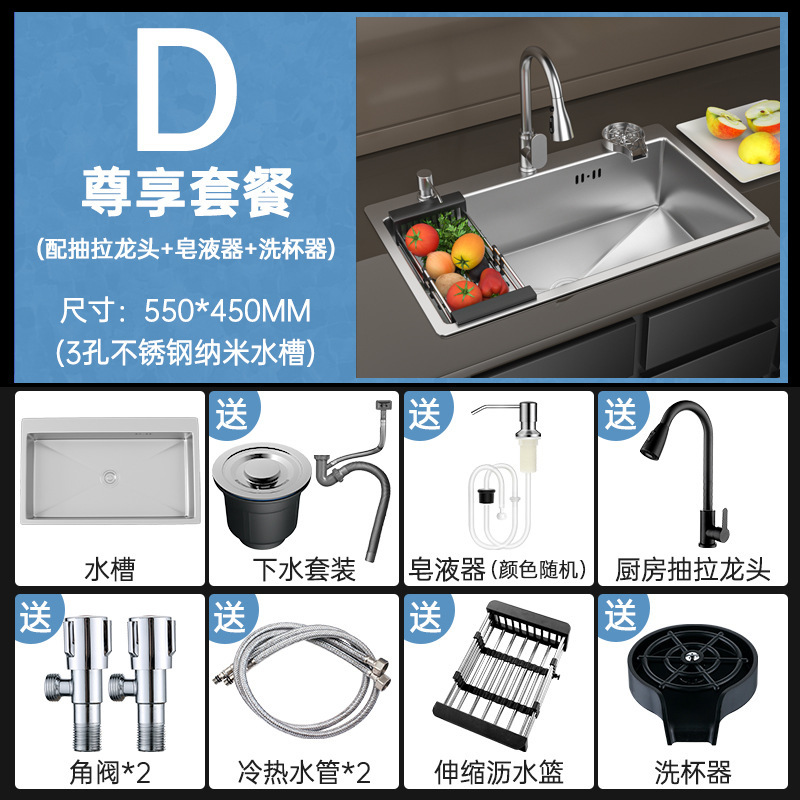 D
尊享套餐
(配抽拉龙头+皂液器+洗杯器)
尺寸：550*450MM
(3孔不锈钢纳米水槽)

水槽

送
下水套装

送
皂液器(颜色随机)

送
厨房抽拉龙头

送
角阀*2

送
冷热水管*2

送
伸缩沥水篮

送
洗杯器