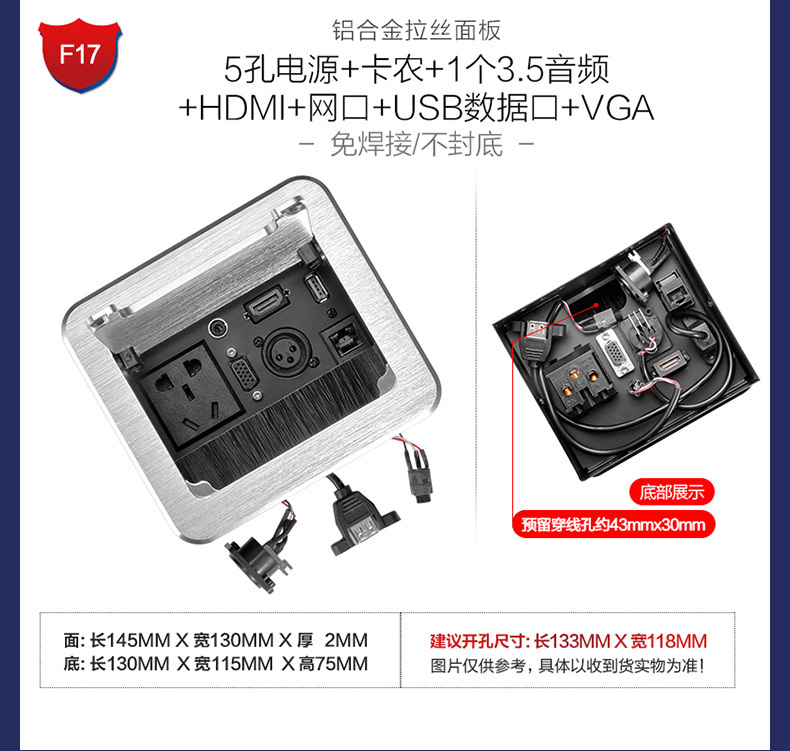 F17

铝合金拉丝面板

5孔电源+卡农+1个3.5音频 +HDMI+网口+USB数据口+VGA

- 免焊接/不封底 -

底部展示

预留穿线孔约43mmx30mm

面: 长145MM X 宽130MM X 厚 2MM
底: 长130MM X 宽115MM X 高75MM

建议开孔尺寸: 长133MM X 宽118MM
图片仅供参考，具体以收到货实物为准!