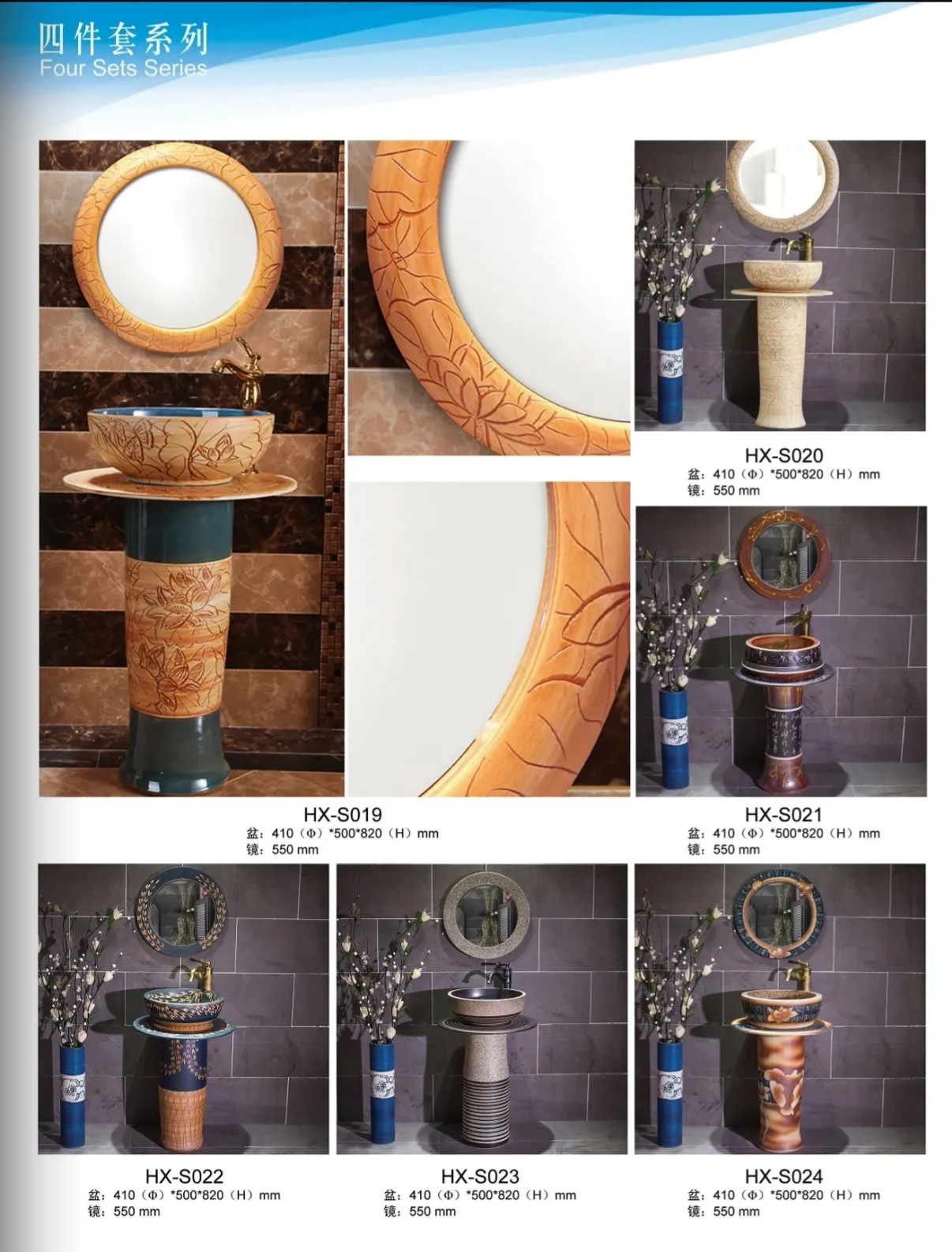 四件套系列
Four Sets Series

HX-S020
盆：410（Φ）*500*820（H）mm
镜：550 mm

HX-S019
盆：410（Φ）*500*820（H）mm
镜：550 mm

HX-S021
盆：410（Φ）*500*820（H）mm
镜：550 mm

HX-S022
盆：410（Φ）*500*820（H）mm
镜：550 mm

HX-S023
盆：410（Φ）*500*820（H）mm
镜：550 mm

HX-S024
盆：410（Φ）*500*820（H）mm
镜：550 mm