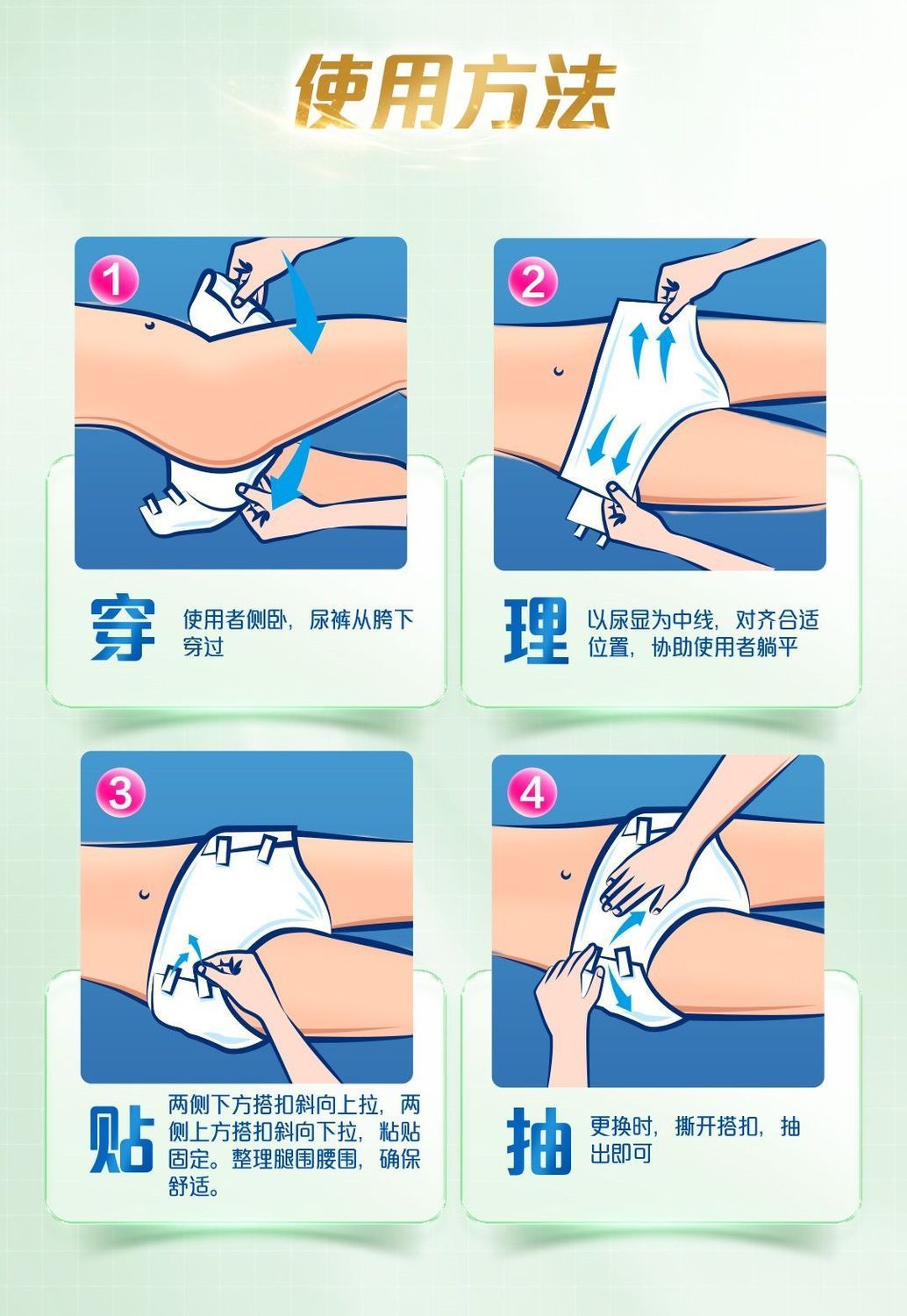 使用方法

1

穿 使用者侧卧，尿裤从胯下穿过

2

理 以尿显为中线，对齐合适位置，协助使用者躺平

3

贴 两侧下方搭扣斜向上拉，两侧上方搭扣斜向下拉，粘贴固定。整理腿围腰围，确保舒适。

4

抽 更换时，撕开搭扣，抽出即可