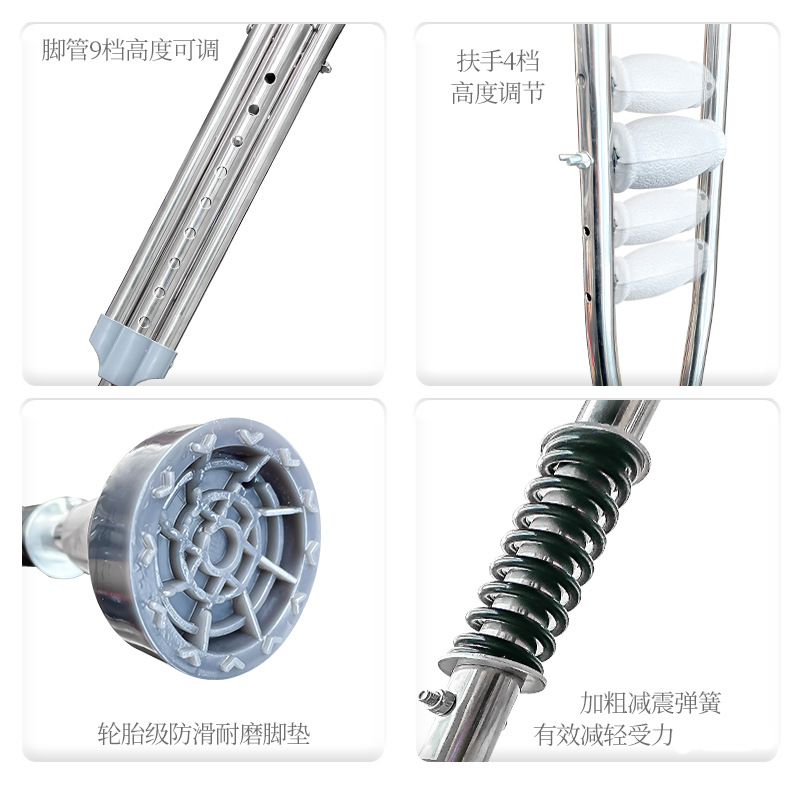 脚管9档高度可调

扶手4档
高度调节

轮胎级防滑耐磨脚垫

加粗减震弹簧
有效减轻受力