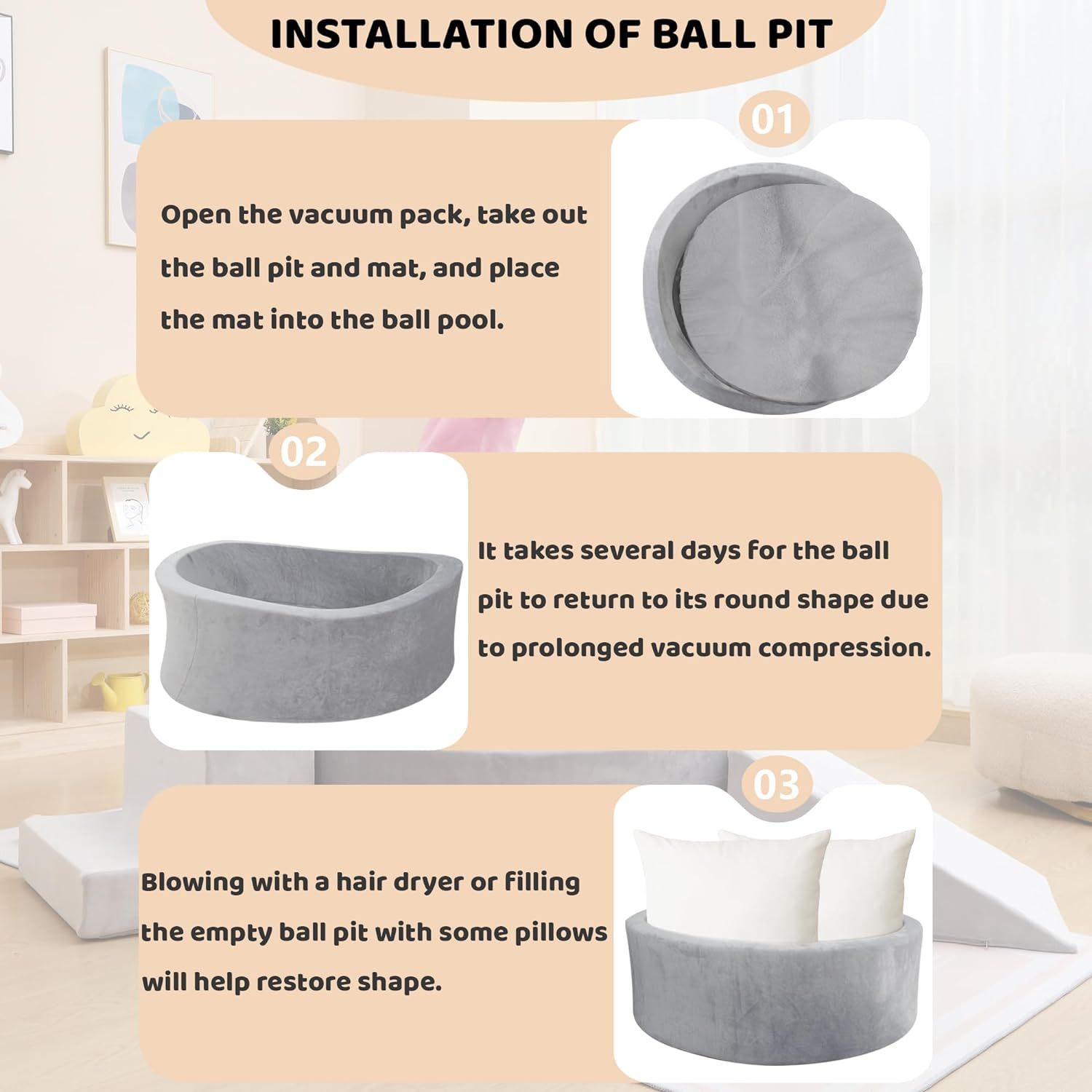 INSTALLATION OF BALL PIT

01

Open the vacuum pack, take out the ball pit and mat, and place the mat into the ball pool.

02

It takes several days for the ball pit to return to its round shape due to prolonged vacuum compression.

03

Blowing with a hair dryer or filling the empty ball pit with some pillows will help restore shape.