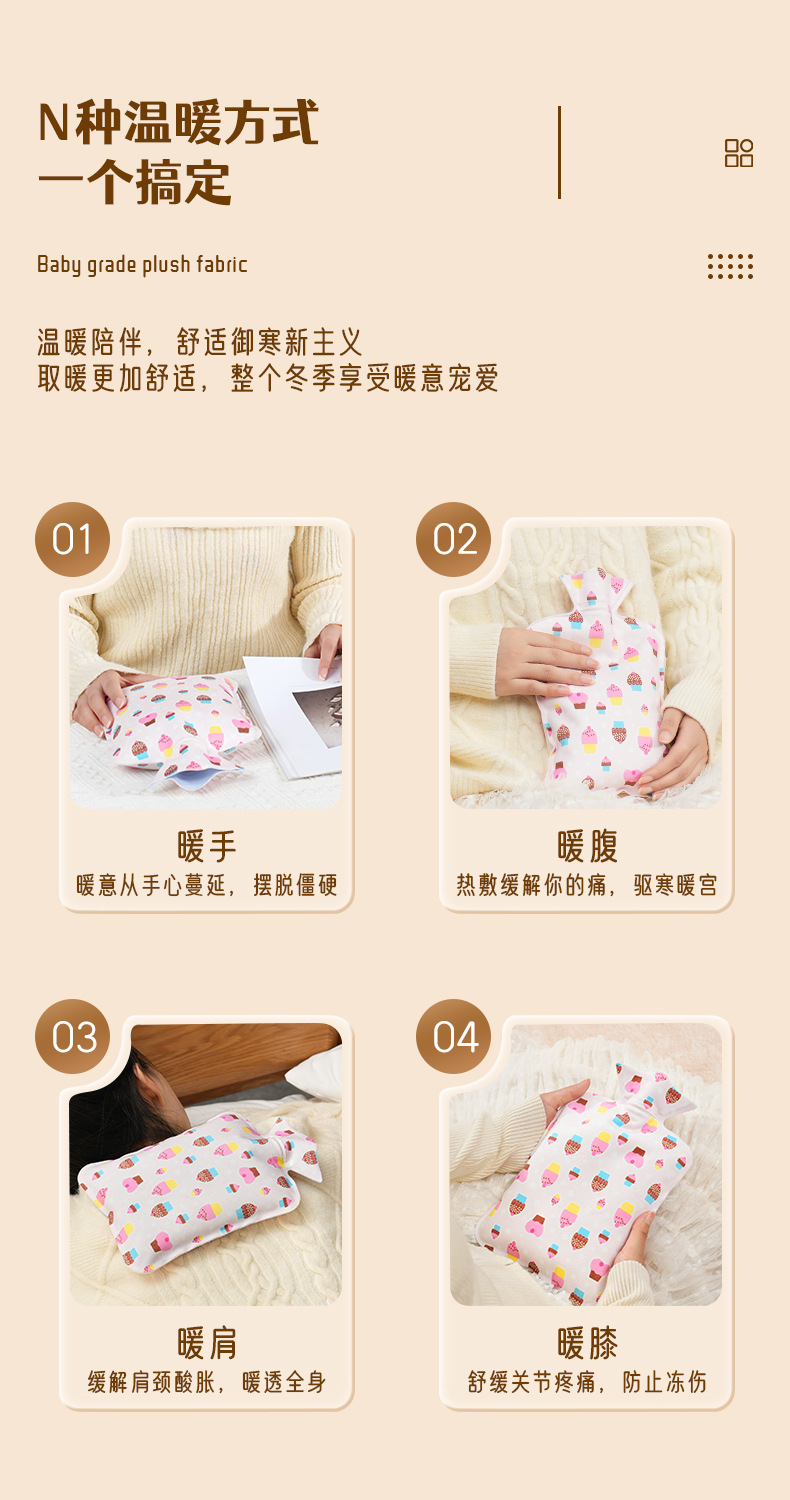 N种温暖方式
一个搞定

Baby grade plush fabric

温暖陪伴，舒适御寒新主义
取暖更加舒适，整个冬季享受暖意宠爱

01
暖手
暖意从手心蔓延，摆脱僵硬

02
暖腹
热敷缓解你的痛，驱寒暖宫

03
暖肩
缓解肩颈酸胀，暖透全身

04
暖膝
舒缓关节疼痛，防止冻伤