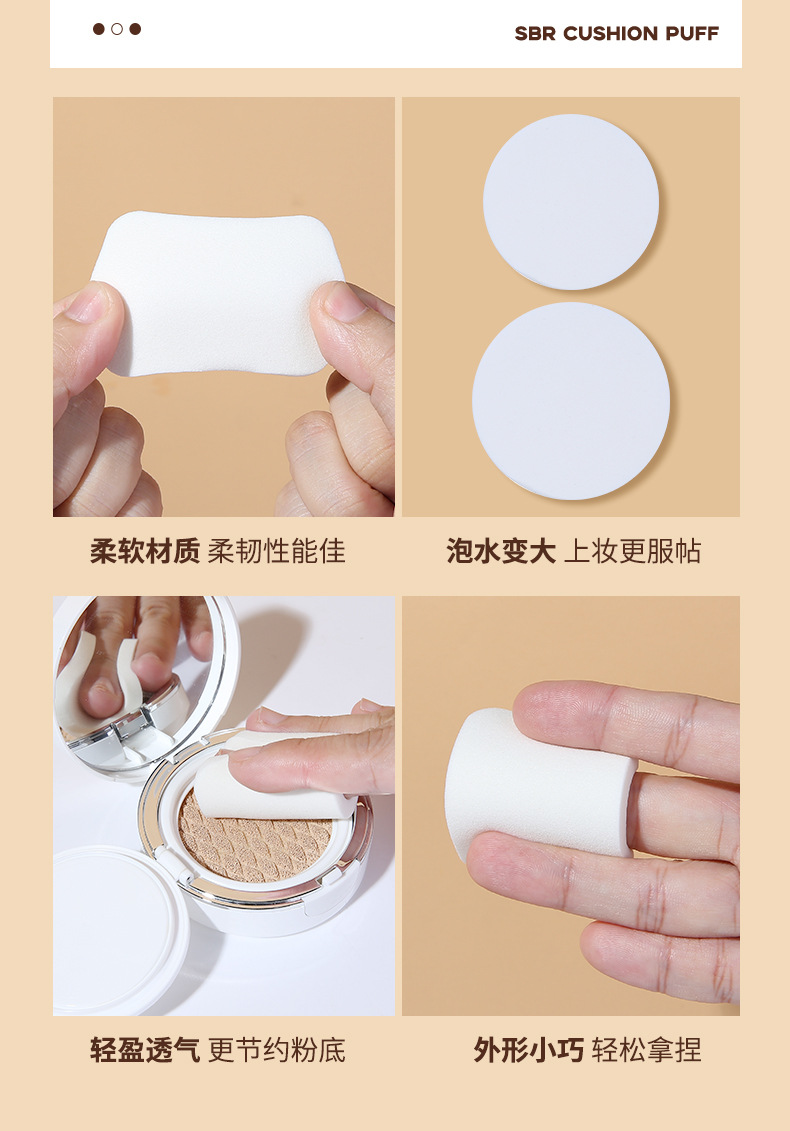 SBR CUSHION PUFF

柔软材质 柔韧性能佳

泡水变大 上妆更服帖

轻盈透气 更节约粉底

外形小巧 轻松拿捏