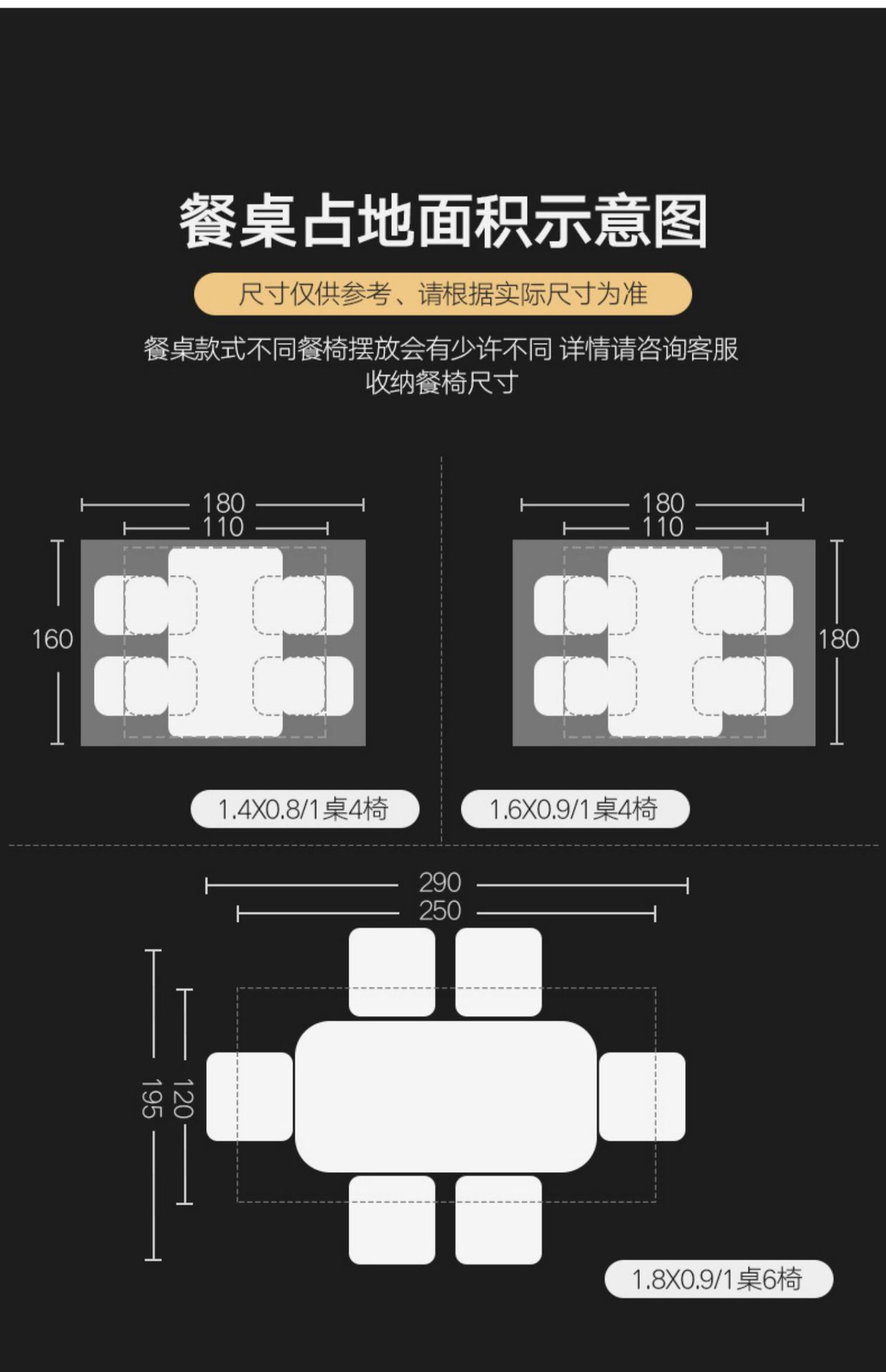 餐桌占地面积示意图

尺寸仅供参考、请根据实际尺寸为准

餐桌款式不同餐椅摆放会有少许不同 详情请咨询客服
收纳餐椅尺寸

180
110
160

1.4X0.8/1桌4椅

180
110
180

1.6X0.9/1桌4椅

290
250
195
120

1.8X0.9/1桌6椅