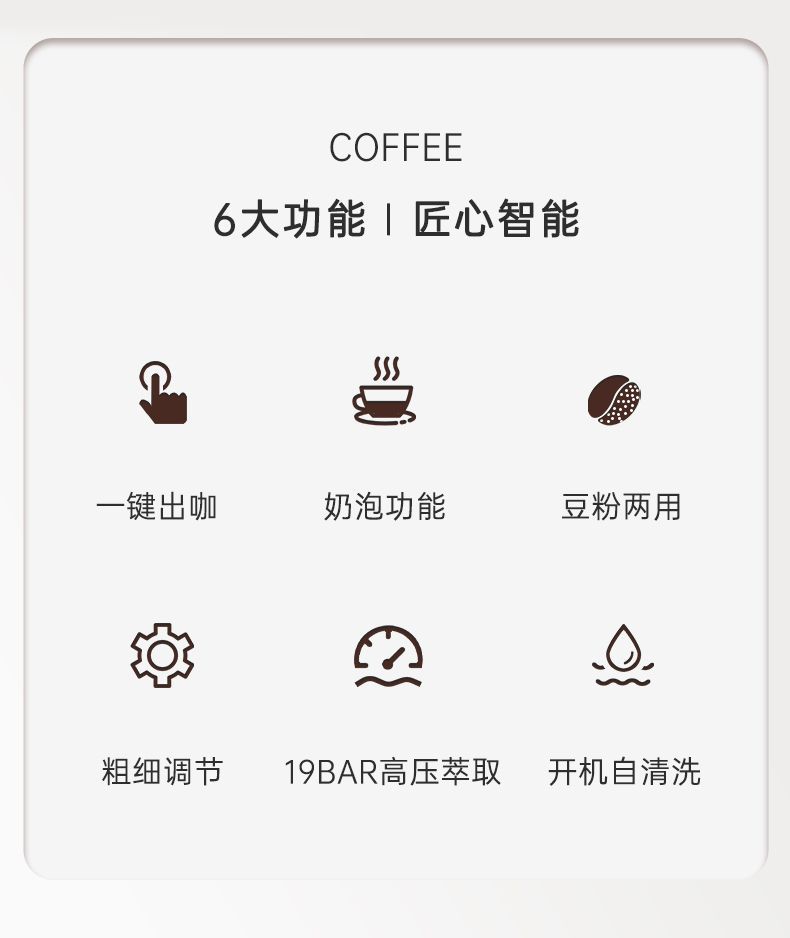 COFFEE

6大功能 | 匠心智能

一键出咖

奶泡功能

豆粉两用

粗细调节

19BAR高压萃取

开机自清洗