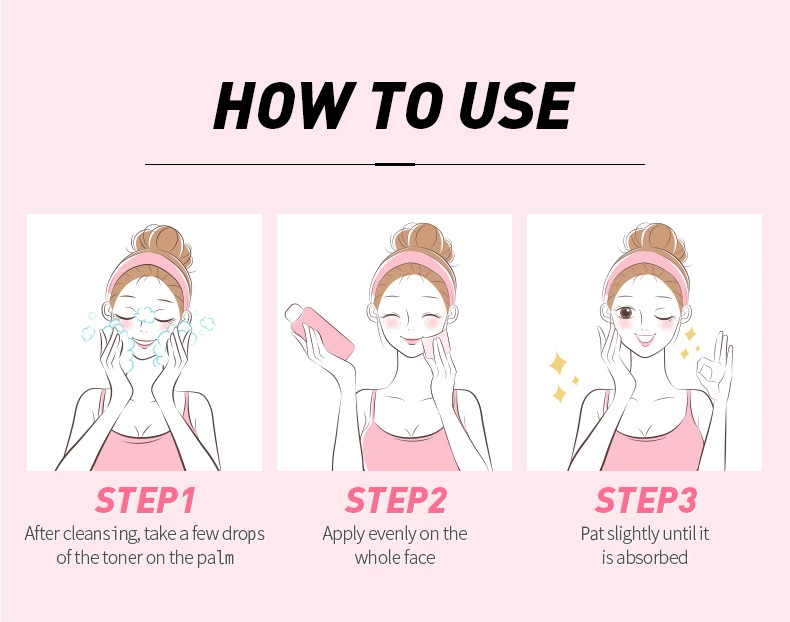 HOW TO USE

STEP1
After cleansing, take a few drops of the toner on the palm

STEP2
Apply evenly on the whole face

STEP3
Pat slightly until it is absorbed