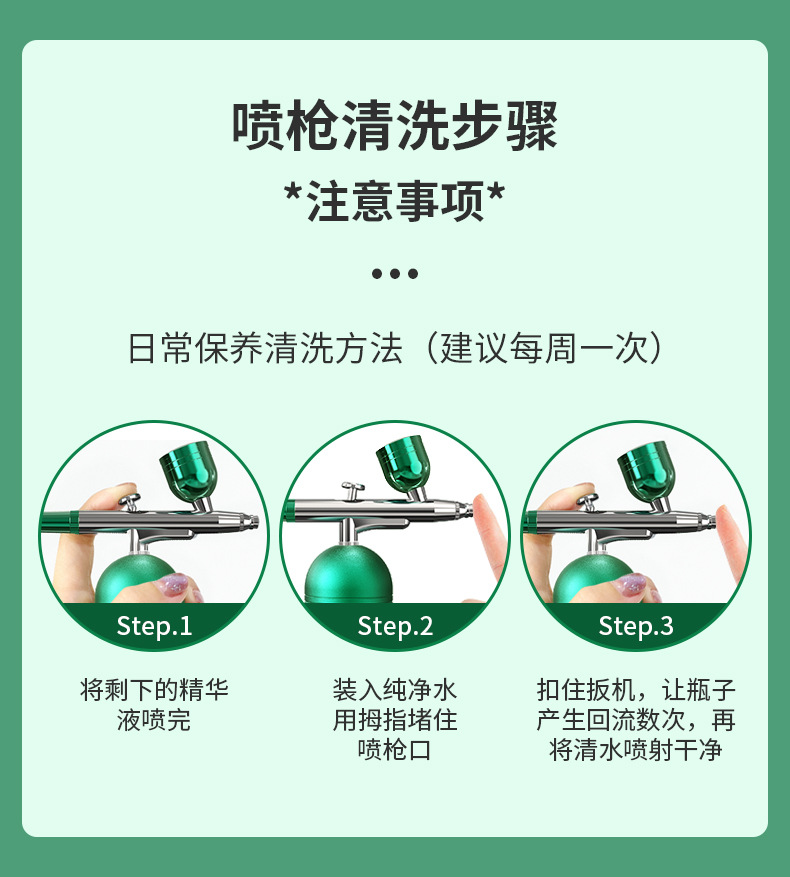 喷枪清洗步骤
*注意事项*

•••

日常保养清洗方法（建议每周一次）

Step.1

将剩下的精华液喷完

Step.2

装入纯净水用拇指堵住喷枪口

Step.3

扣住扳机，让瓶子产生回流数次，再将清水喷射干净