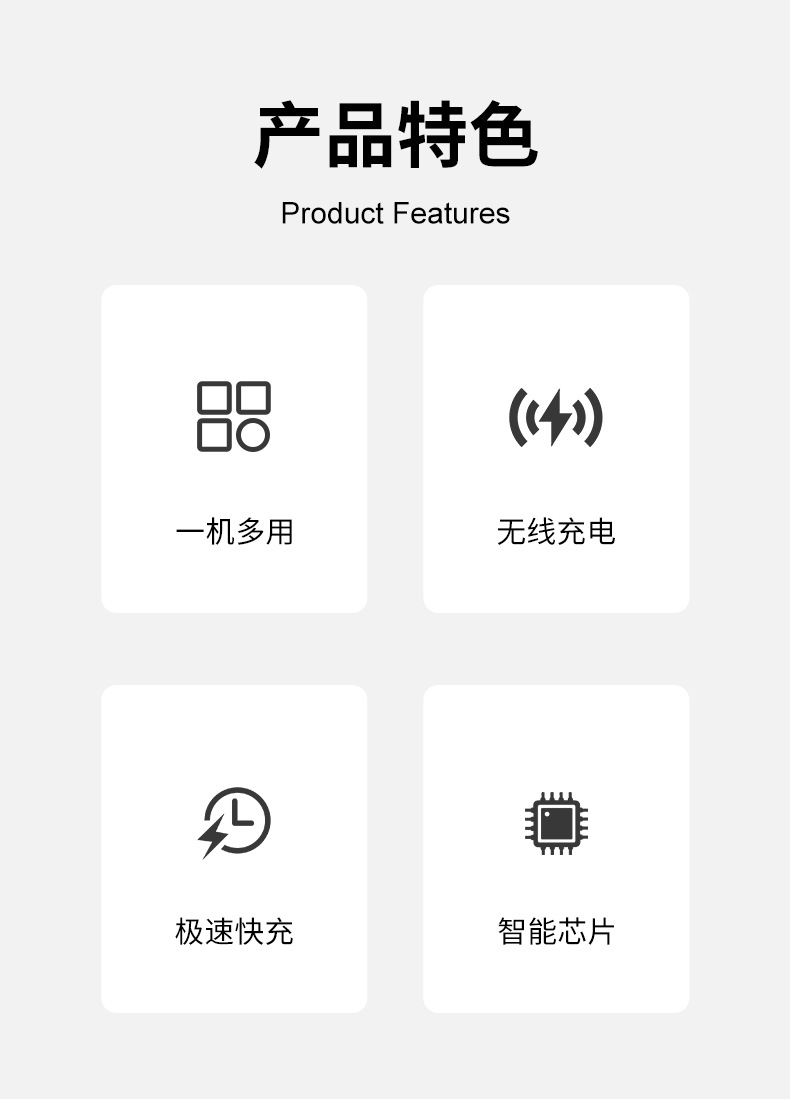 产品特色

Product Features

一机多用

无线充电

极速快充

智能芯片