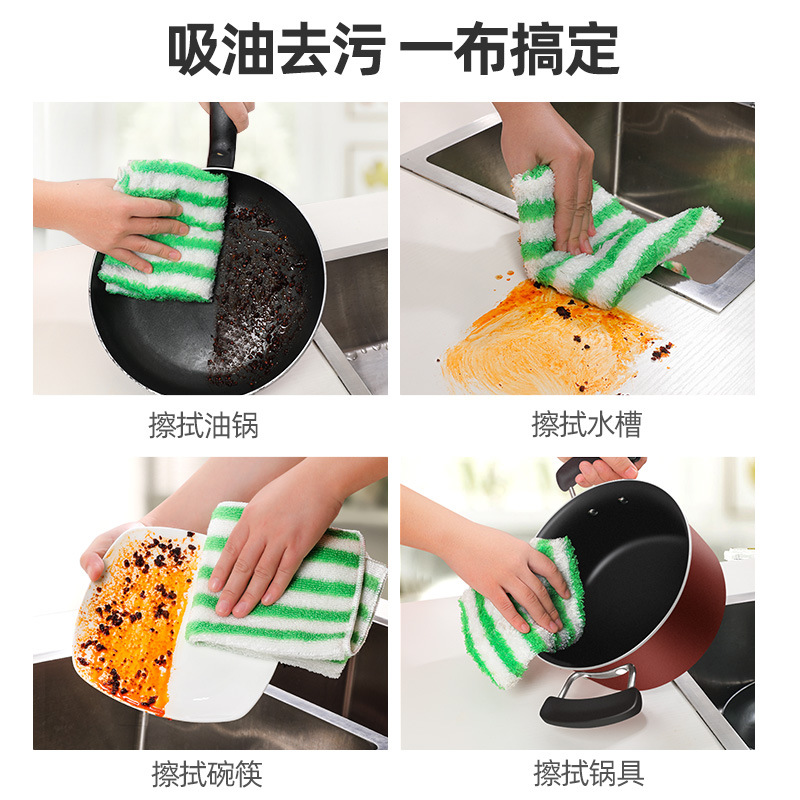 吸油去污 一布搞定

擦拭油锅

擦拭水槽

擦拭碗筷

擦拭锅具