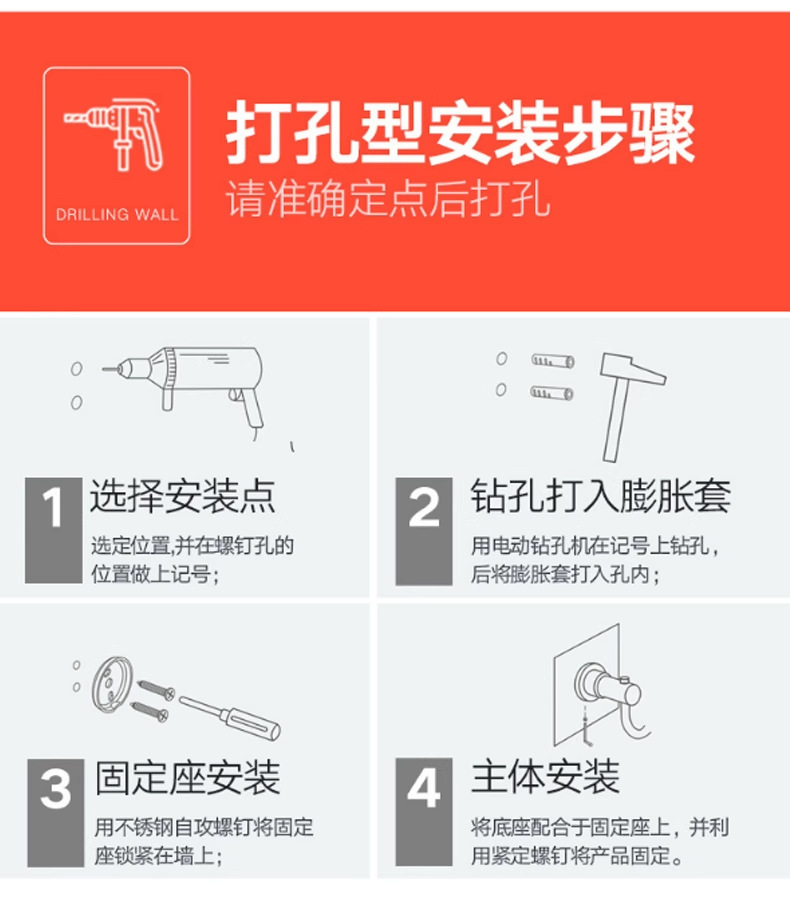 DRILLING WALL

打孔型安装步骤

请准确定点后打孔

1 选择安装点

选定位置,并在螺钉孔的位置做上记号;

2 钻孔打入膨胀套

用电动钻孔机在记号上钻孔,后将膨胀套打入孔内;

3 固定座安装

用不锈钢自攻螺钉将固定座锁紧在墙上;

4 主体安装

将底座配合于固定座上,并利用紧定螺钉将产品固定。