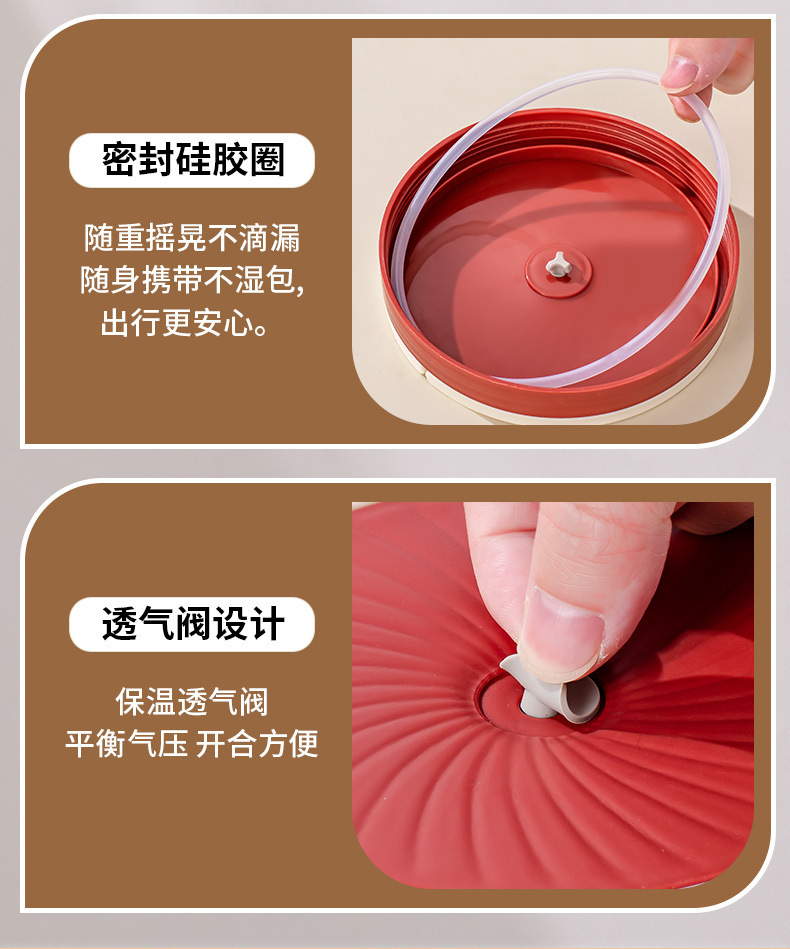 密封硅胶圈

随重摇晃不滴漏
随身携带不湿包,
出行更安心。

透气阀设计

保温透气阀
平衡气压 开合方便