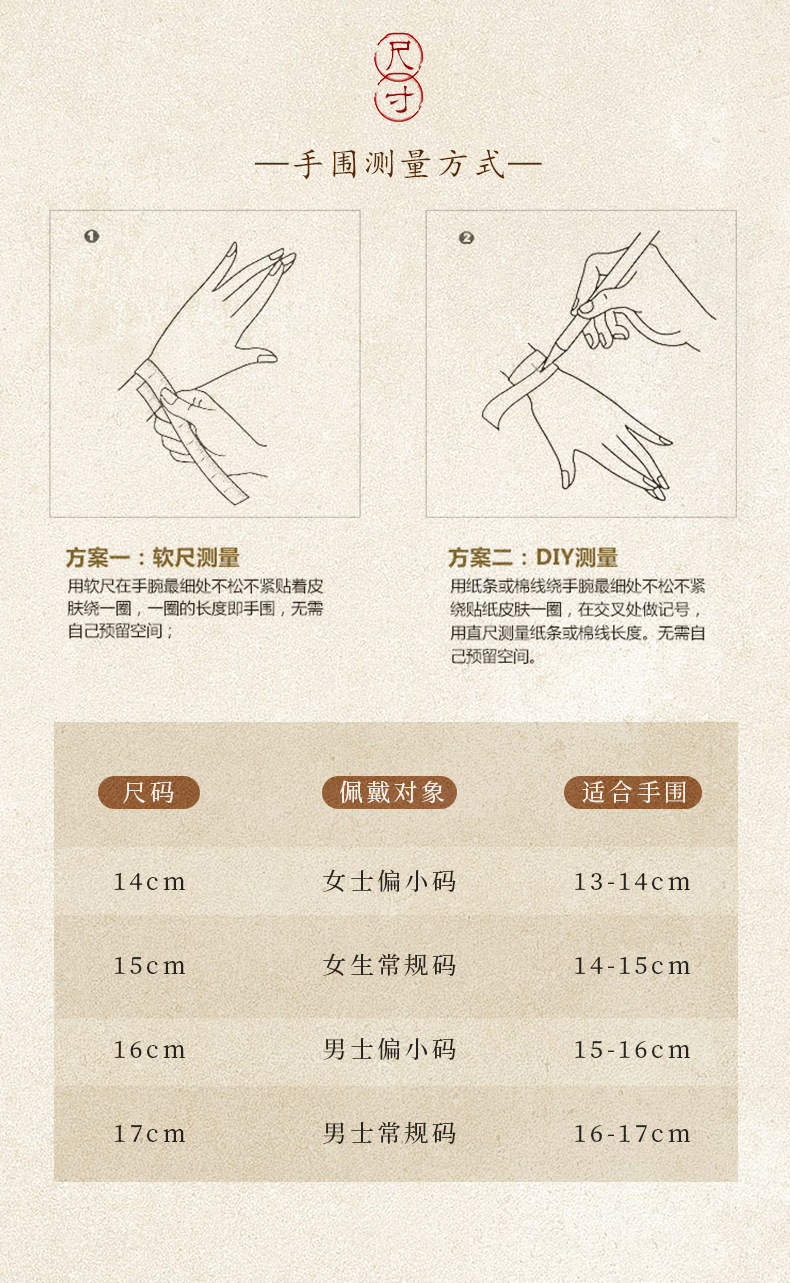 尺寸

—手围测量方式—

①

②

方案一：软尺测量
用软尺在手腕最细处不松不紧贴着皮肤绕一圈，一圈的长度即手围，无需自己预留空间；

方案二：DIY测量
用纸条或棉线绕手腕最细处不松不紧绕贴纸皮肤一圈，在交叉处做记号，用直尺测量纸条或棉线长度。无需自己预留空间。

| 尺码 | 佩戴对象 | 适合手围 |
|---|---|---|
| 14cm | 女士偏小码 | 13-14cm |
| 15cm | 女生常规码 | 14-15cm |
| 16cm | 男士偏小码 | 15-16cm |
| 17cm | 男士常规码 | 16-17cm |