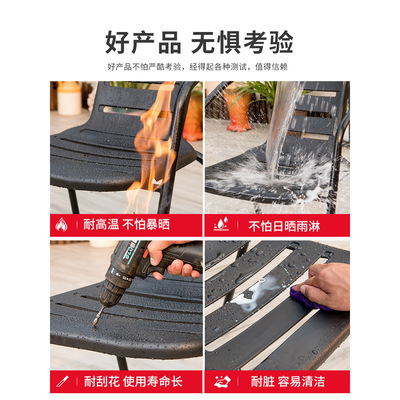 好产品 无惧考验

好产品不怕严酷考验，经得起各种测试，值得信赖

耐高温 不怕暴晒

不怕日晒雨淋

耐刮花 使用寿命长

耐脏 容易清洁