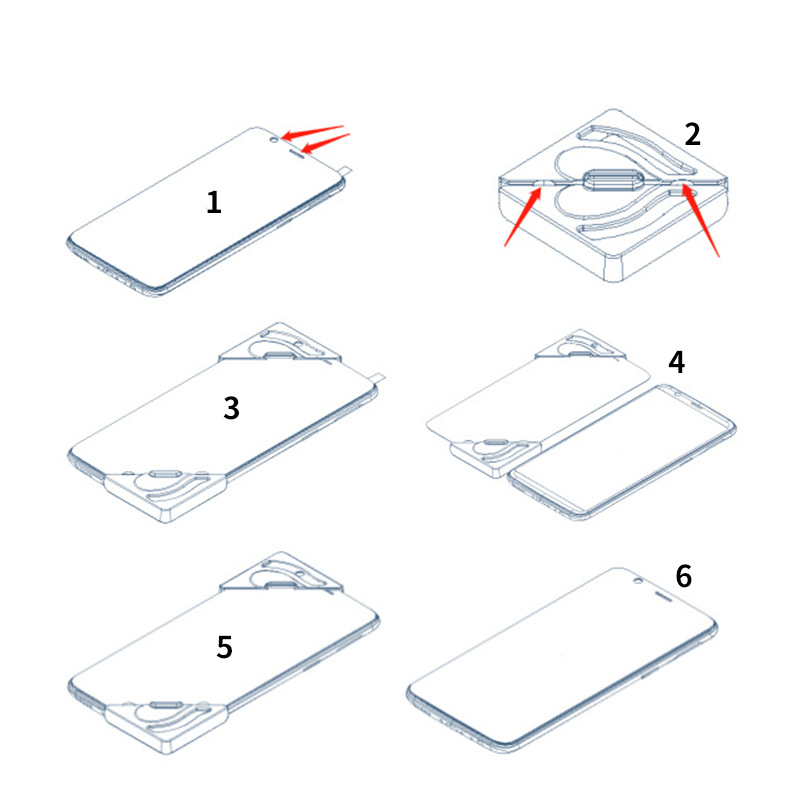 1
2
3
4
5
6