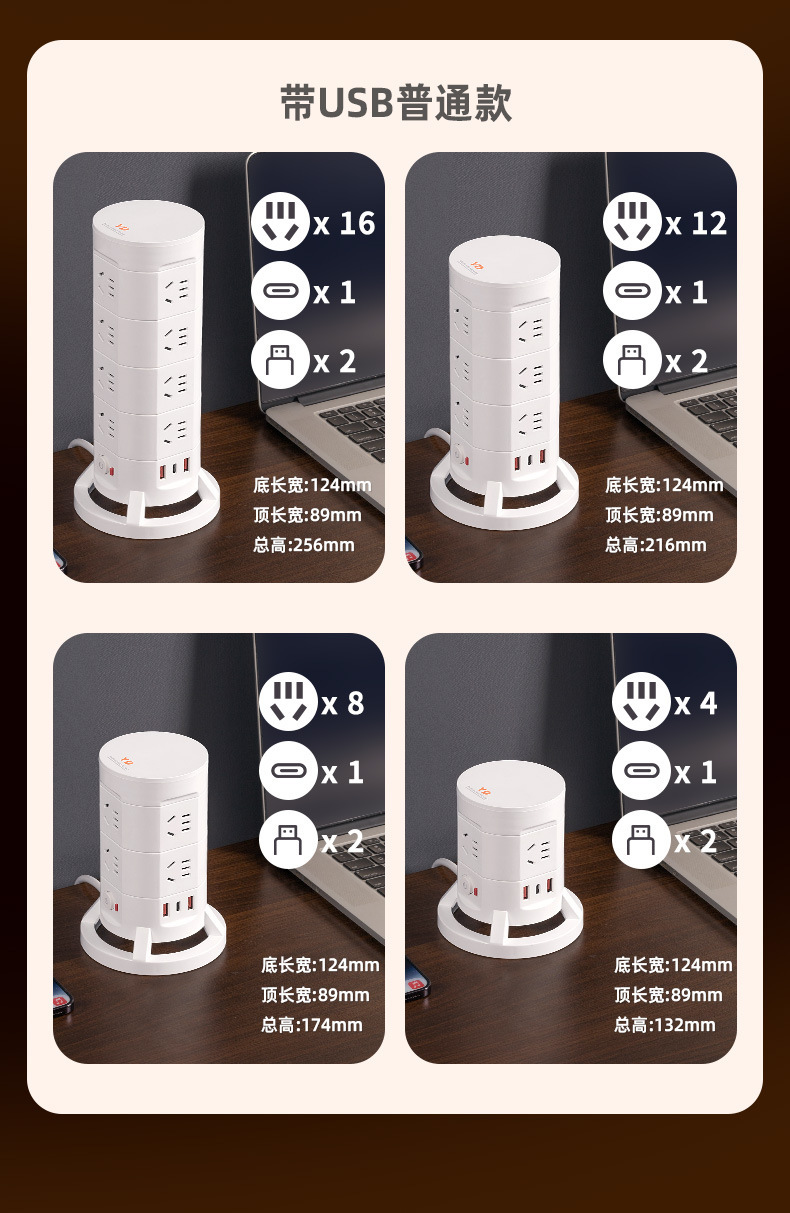 带USB普通款

x 16
x 1
x 2
底长宽:124mm
顶长宽:89mm
总高:256mm

x 12
x 1
x 2
底长宽:124mm
顶长宽:89mm
总高:216mm

x 8
x 1
x 2
底长宽:124mm
顶长宽:89mm
总高:174mm

x 4
x 1
x 2
底长宽:124mm
顶长宽:89mm
总高:132mm