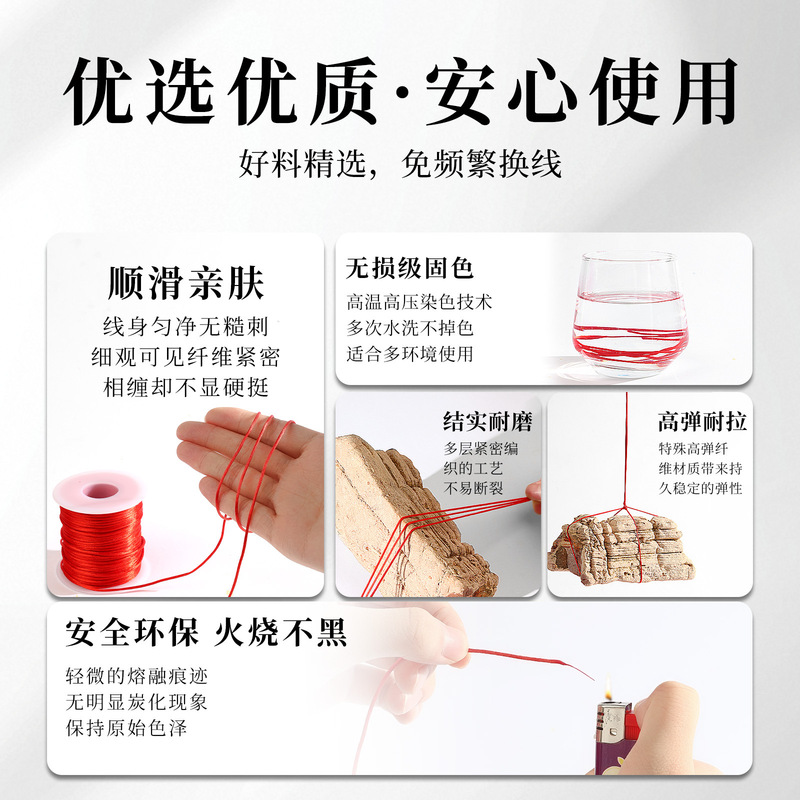 优选优质·安心使用
好料精选，免频繁换线

顺滑亲肤
线身匀净无糙刺
细观可见纤维紧密
相缠却不显硬挺

无损级固色
高温高压染色技术
多次水洗不掉色
适合多环境使用

结实耐磨
多层紧密编织的工艺
不易断裂

高弹耐拉
特殊高弹纤维材质带来持久稳定的弹性

安全环保 火烧不黑
轻微的熔融痕迹
无明显炭化现象
保持原始色泽