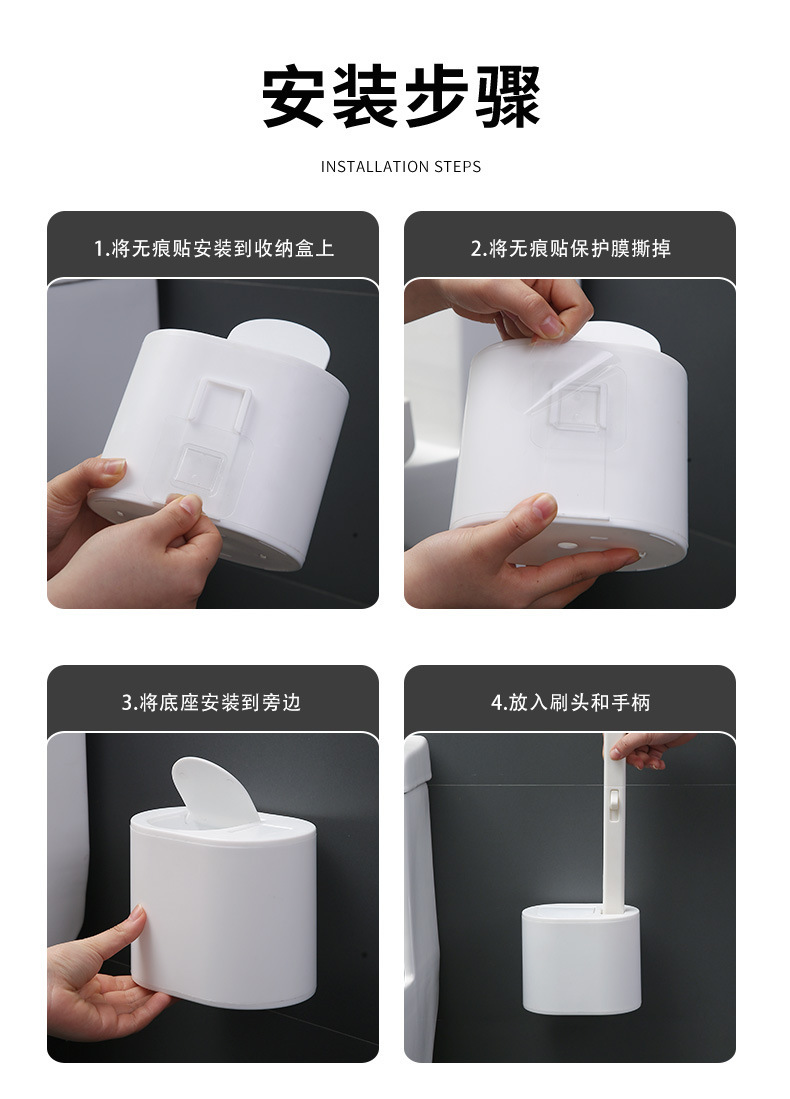 安装步骤

INSTALLATION STEPS

1.将无痕贴安装到收纳盒上

2.将无痕贴保护膜撕掉

3.将底座安装到旁边

4.放入刷头和手柄