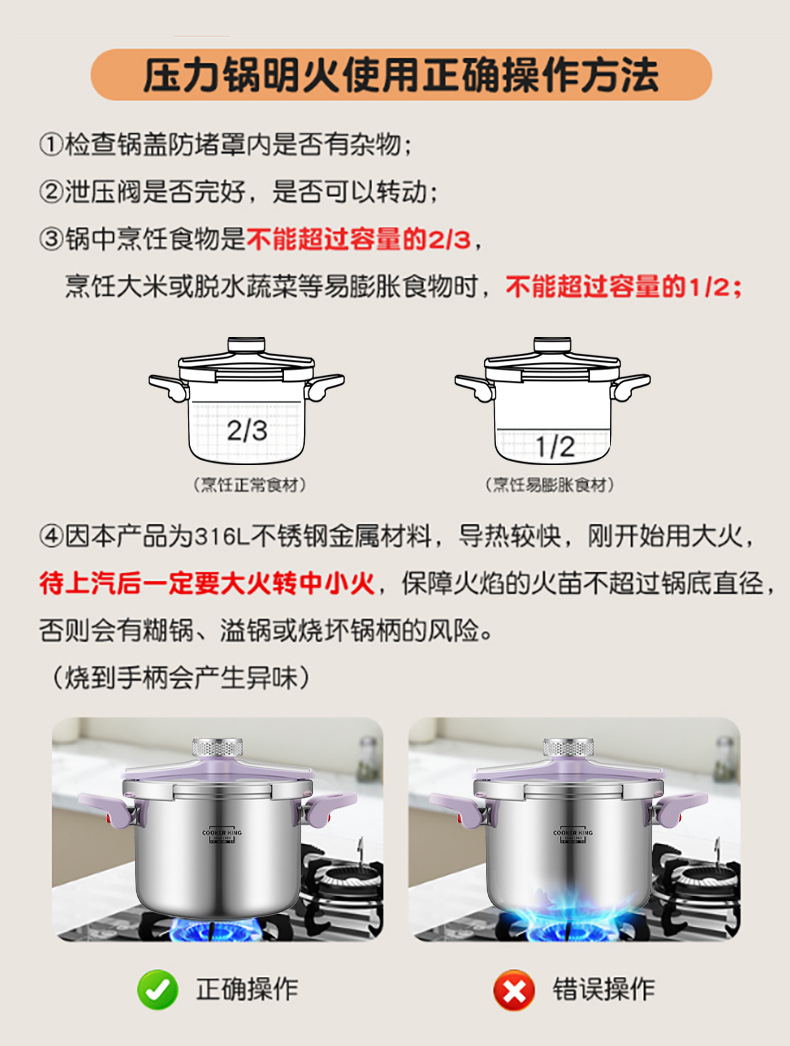 压力锅明火使用正确操作方法

①检查锅盖防堵罩内是否有杂物;

②泄压阀是否完好,是否可以转动;

③锅中烹饪食物是不能超过容量的2/3,

烹饪大米或脱水蔬菜等易膨胀食物时,不能超过容量的1/2;

2/3

(烹饪正常食材)

1/2

(烹饪易膨胀食材)

④因本产品为316L不锈钢金属材料,导热较快,刚开始用大火,待上汽后一定要大火转中小火,保障火焰的火苗不超过锅底直径,否则会有糊锅、溢锅或烧坏锅柄的风险。

(烧到手柄会产生异味)

COOKER KING

COOKER KING

正确操作

错误操作