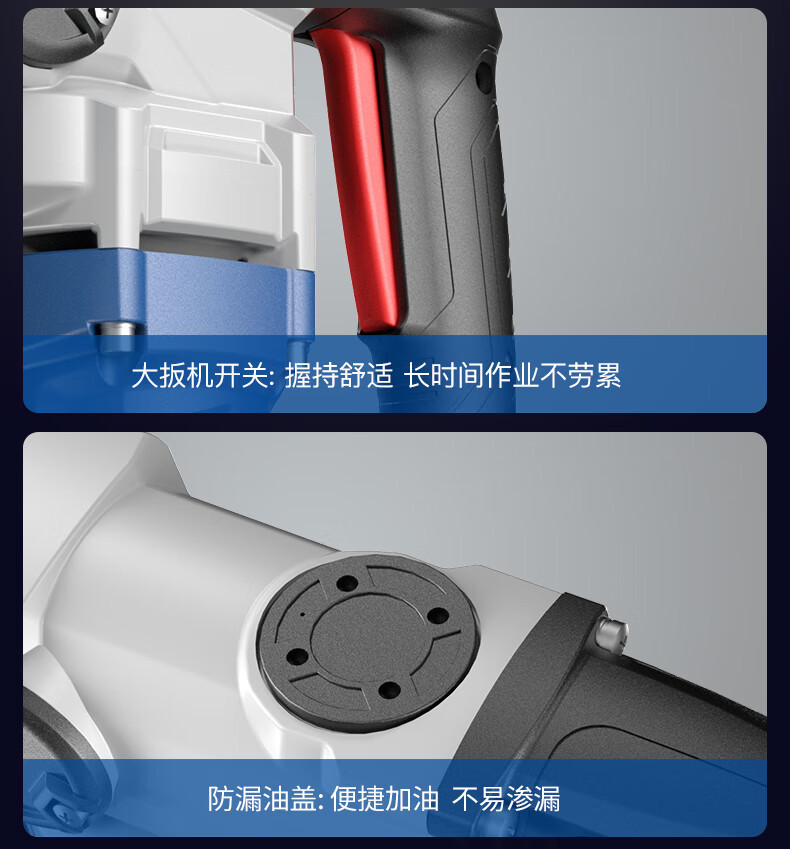 大扳机开关: 握持舒适 长时间作业不劳累

防漏油盖: 便捷加油 不易渗漏