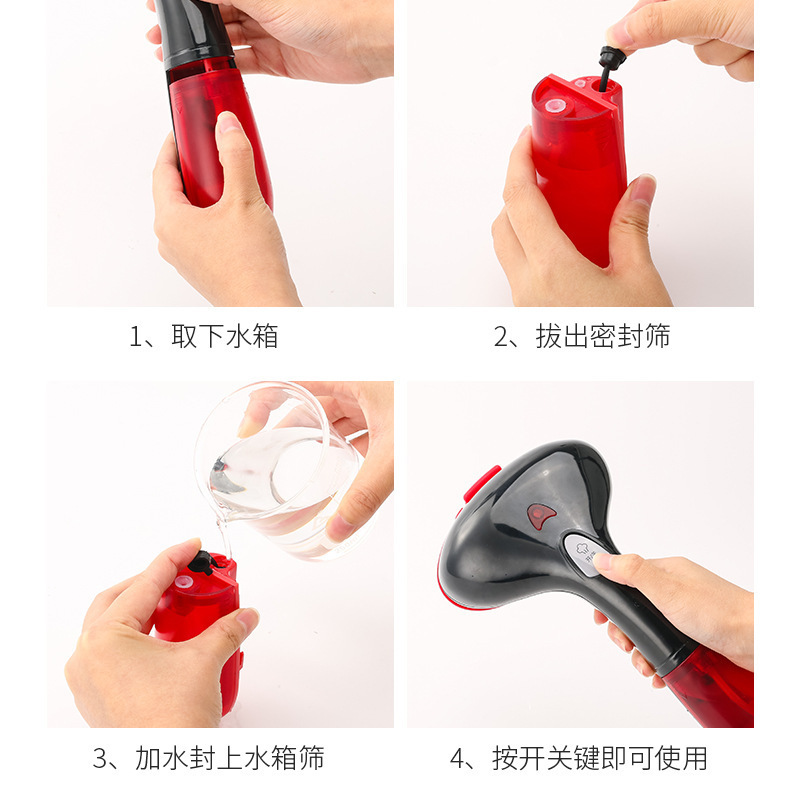 1、取下水箱

2、拔出密封筛

3、加水封上水箱筛

4、按开关键即可使用