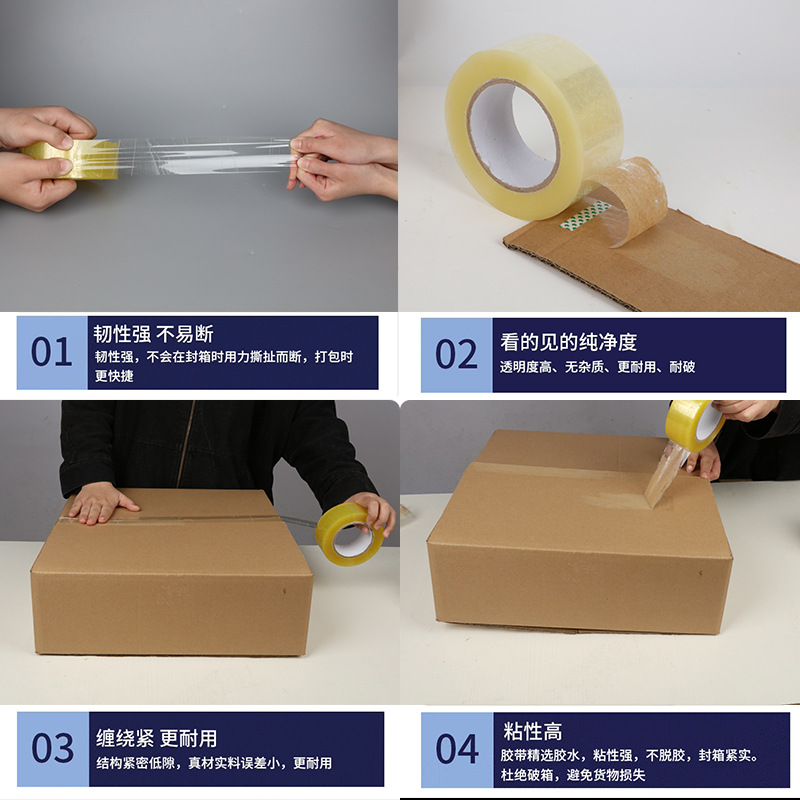 01

韧性强 不易断

韧性强，不会在封箱时用力撕扯而断，打包时更快捷

02

看的见的纯净度

透明度高、无杂质、更耐用、耐破

03

缠绕紧 更耐用

结构紧密低隙，真材实料误差小，更耐用

04

粘性高

胶带精选胶水，粘性强，不脱胶，封箱紧实。杜绝破箱，避免货物损失