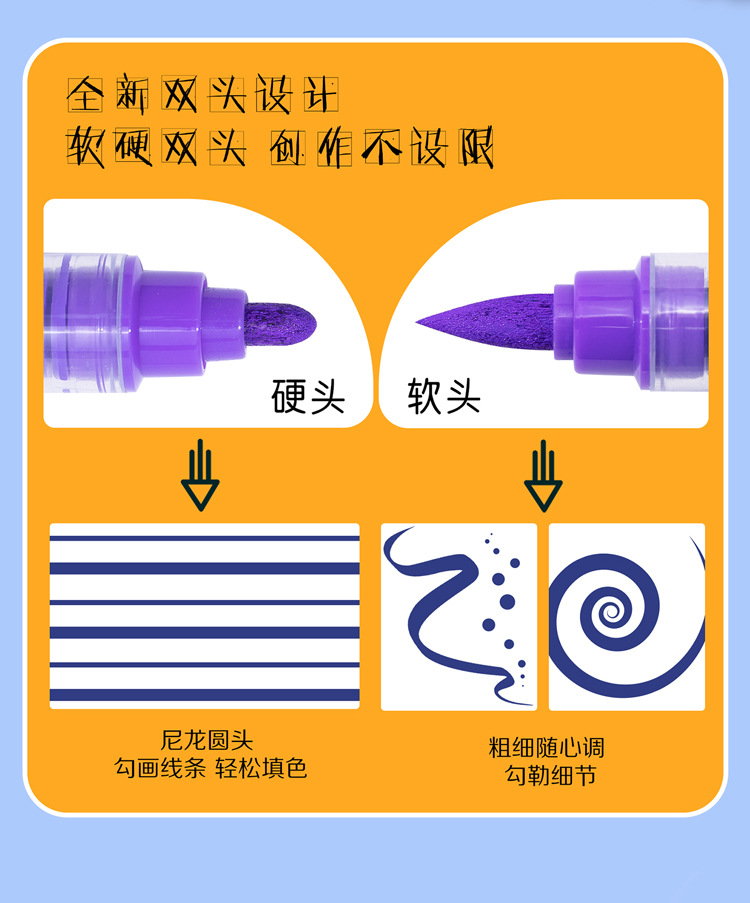 全新双头设计
软硬双头 创作不设限

硬头

软头

尼龙圆头
勾画线条 轻松填色

粗细随心调
勾勒细节