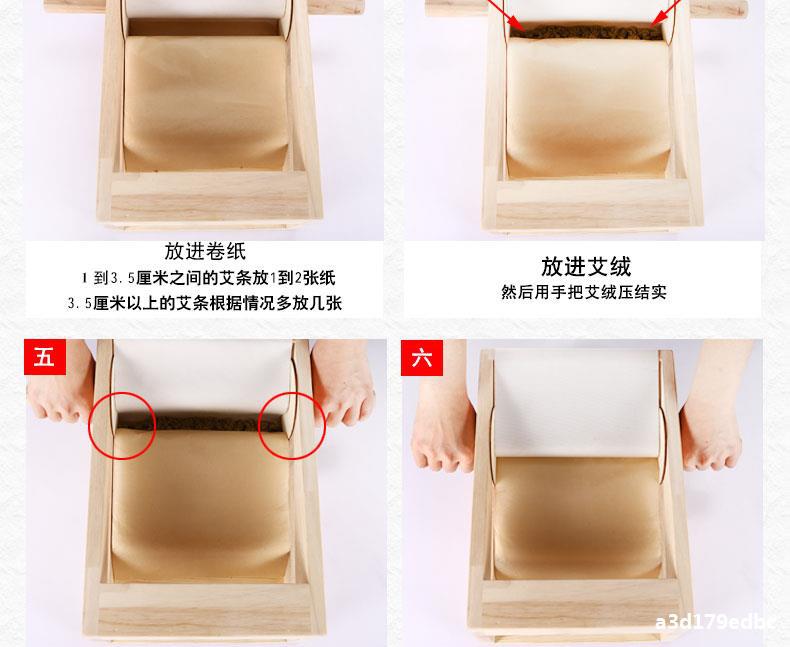 放进卷纸
1到3.5厘米之间的艾条放1到2张纸
3.5厘米以上的艾条根据情况多放几张

放进艾绒
然后用手把艾绒压结实

五

六

a3d179edbc