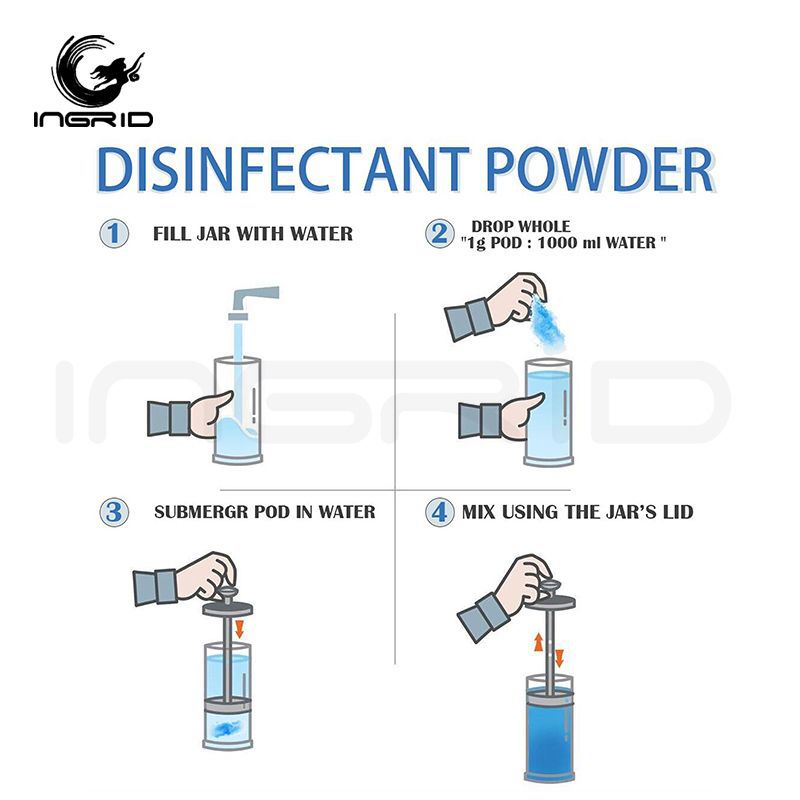 INGRID

DISINFECTANT POWDER

1 FILL JAR WITH WATER

2 DROP WHOLE "1g POD : 1000 ml WATER "

INGRID

3 SUBMERGR POD IN WATER

4 MIX USING THE JAR'S LID