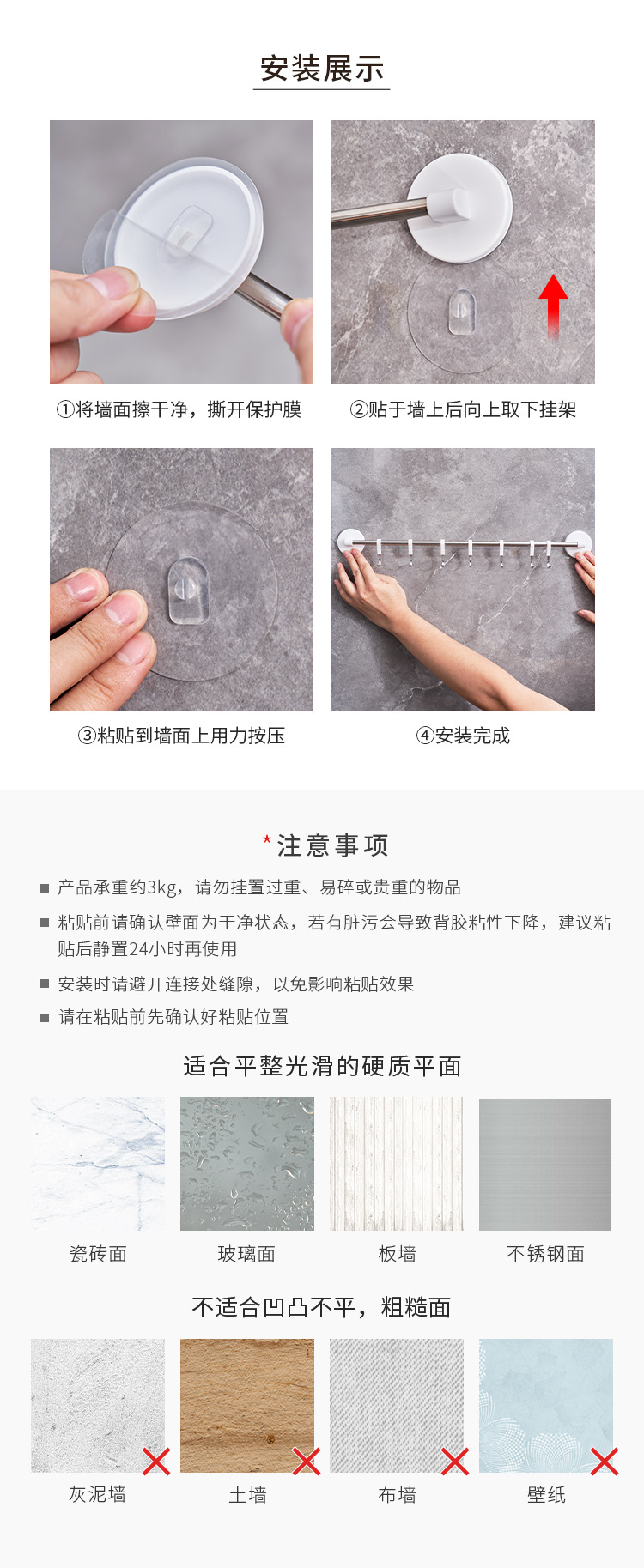 安装展示

①将墙面擦干净，撕开保护膜

②贴于墙上后向上取下挂架

③粘贴到墙面上用力按压

④安装完成

*注意事项

■ 产品承重约3kg，请勿挂置过重、易碎或贵重的物品

■ 粘贴前请确认壁面为干净状态，若有脏污会导致背胶粘性下降，建议粘贴后静置24小时再使用

■ 安装时请避开连接处缝隙，以免影响粘贴效果

■ 请在粘贴前先确认好粘贴位置

适合平整光滑的硬质平面

瓷砖面

玻璃面

板墙

不锈钢面

不适合凹凸不平，粗糙面

灰泥墙

土墙

布墙

壁纸