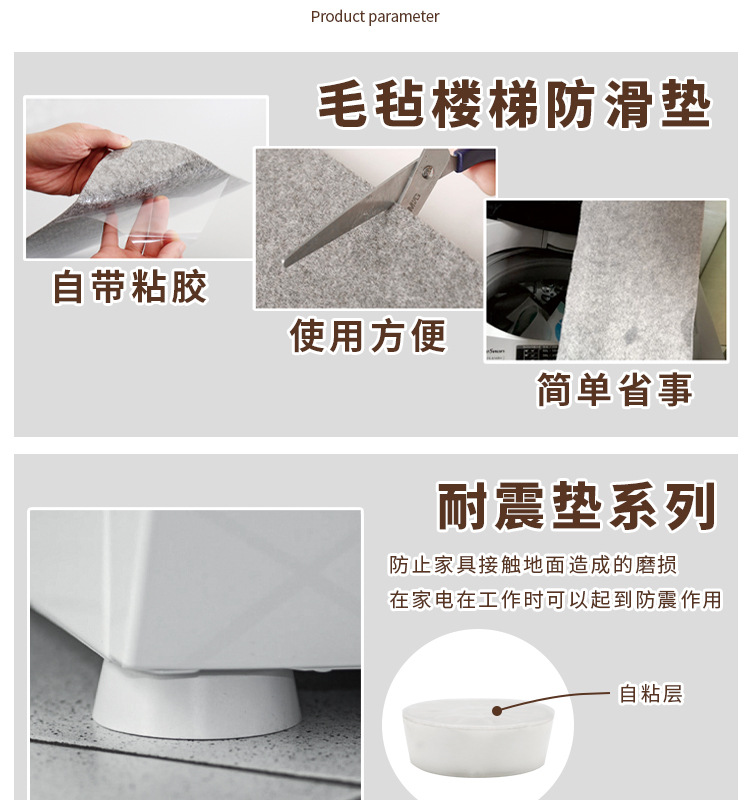 Product parameter

毛毡楼梯防滑垫

自带粘胶

使用方便

简单省事

耐震垫系列

防止家具接触地面造成的磨损

在家电在工作时可以起到防震作用

自粘层