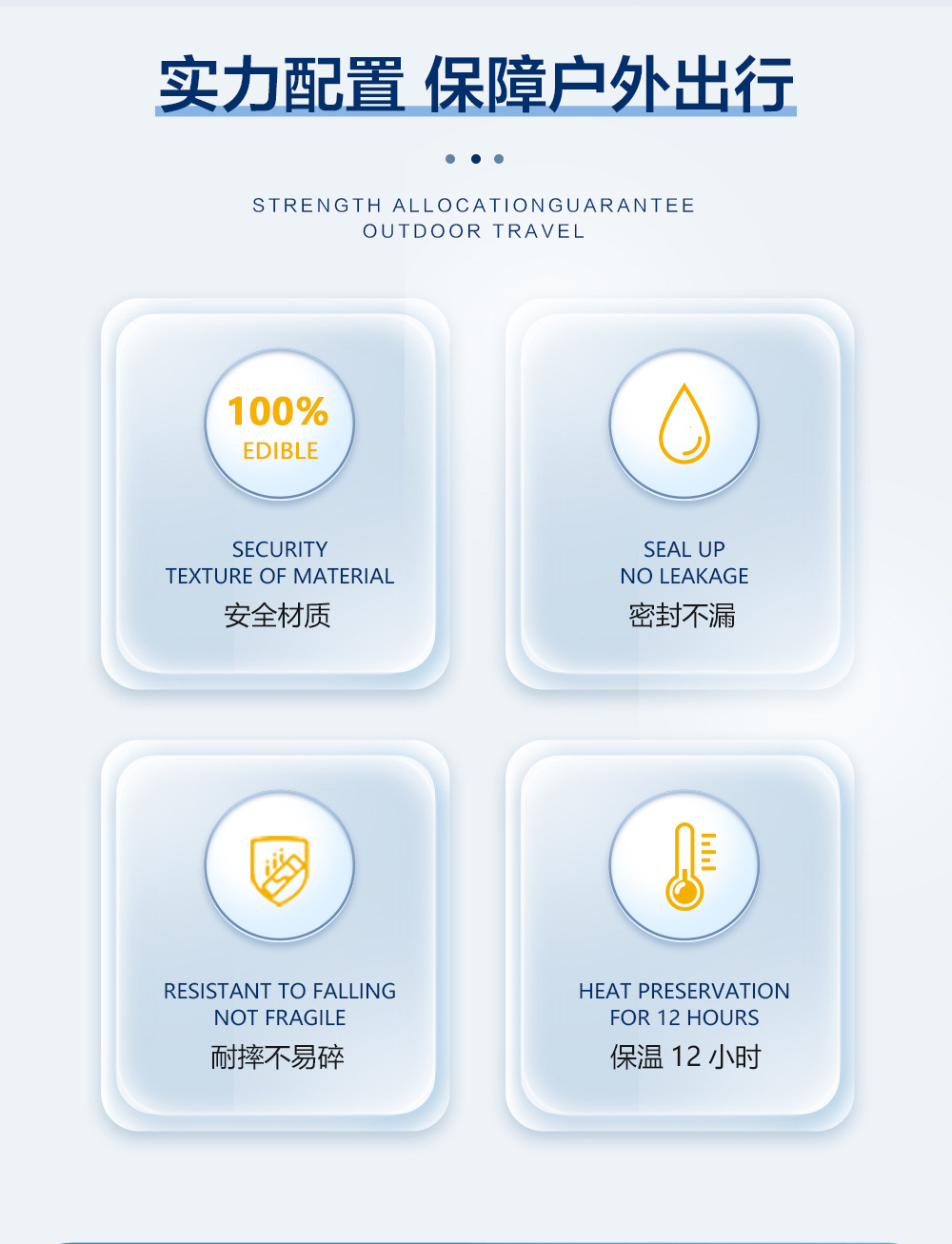 实力配置 保障户外出行

STRENGTH ALLOCATIONGUARANTEE OUTDOOR TRAVEL

100%
EDIBLE

SECURITY
TEXTURE OF MATERIAL
安全材质

SEAL UP
NO LEAKAGE
密封不漏

RESISTANT TO FALLING
NOT FRAGILE
耐摔不易碎

HEAT PRESERVATION
FOR 12 HOURS
保温12小时