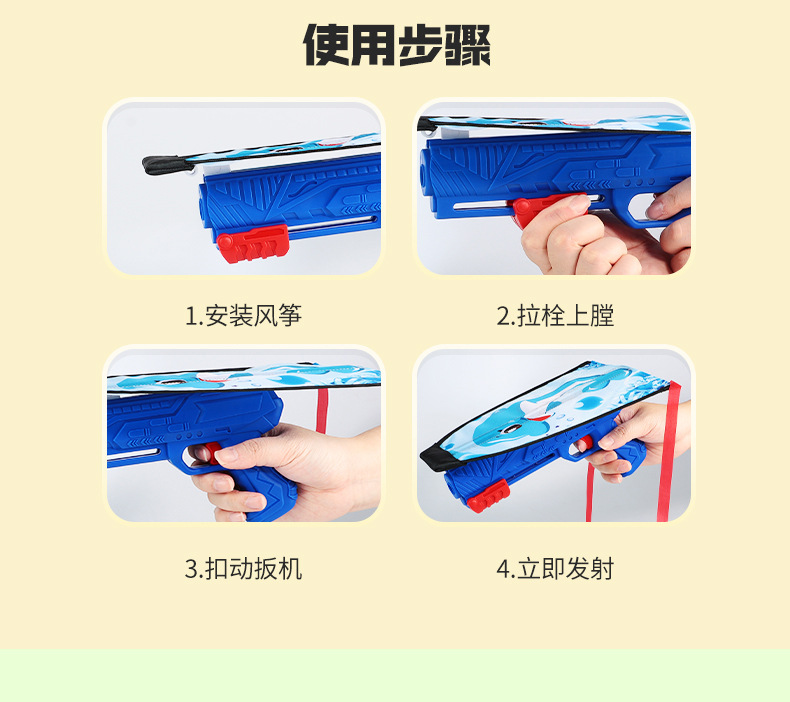 使用步骤

1.安装风筝

2.拉栓上膛

3.扣动扳机

4.立即发射