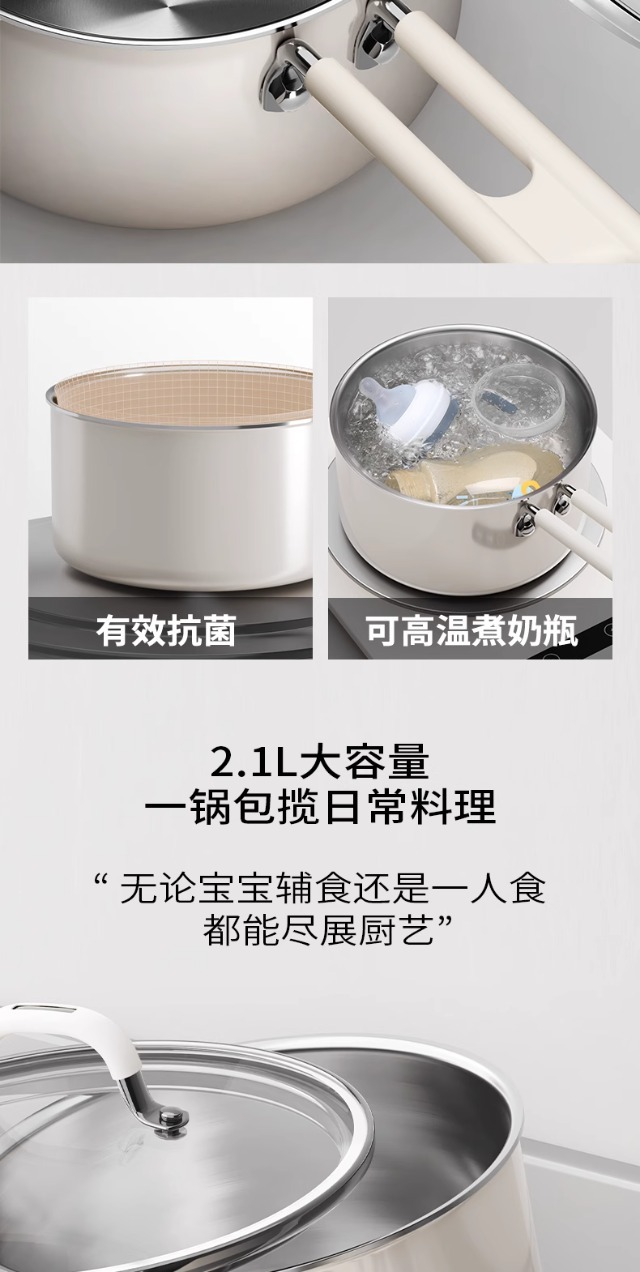 有效抗菌

可高温煮奶瓶

2.1L大容量
一锅包揽日常料理

“ 无论宝宝辅食还是一人食
都能尽展厨艺”