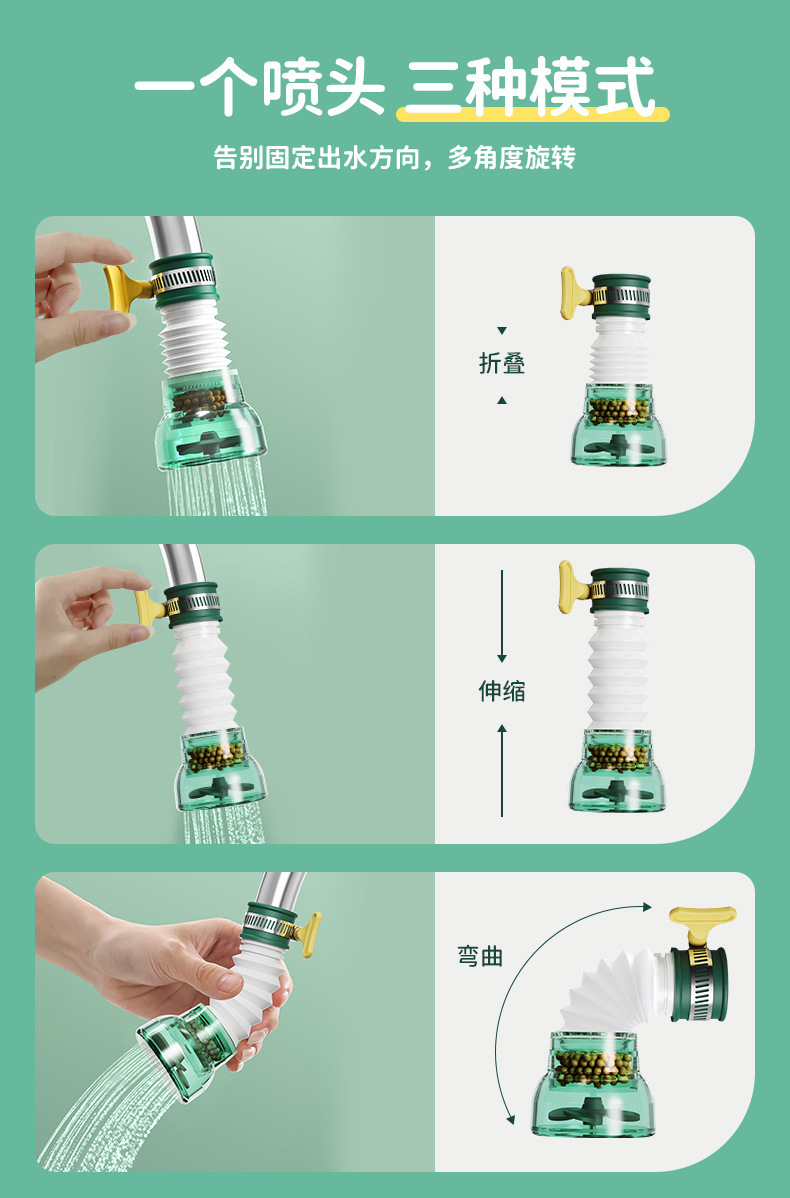 一个喷头 三种模式

告别固定出水方向，多角度旋转

折叠

伸缩

弯曲