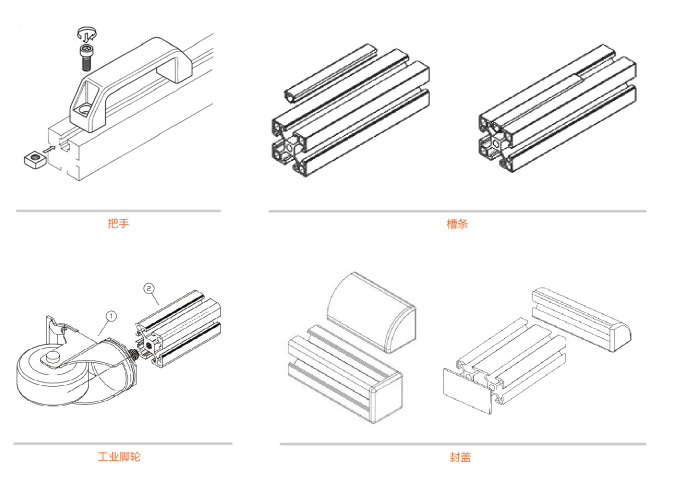 把手

槽条

②

①

工业脚轮

封盖